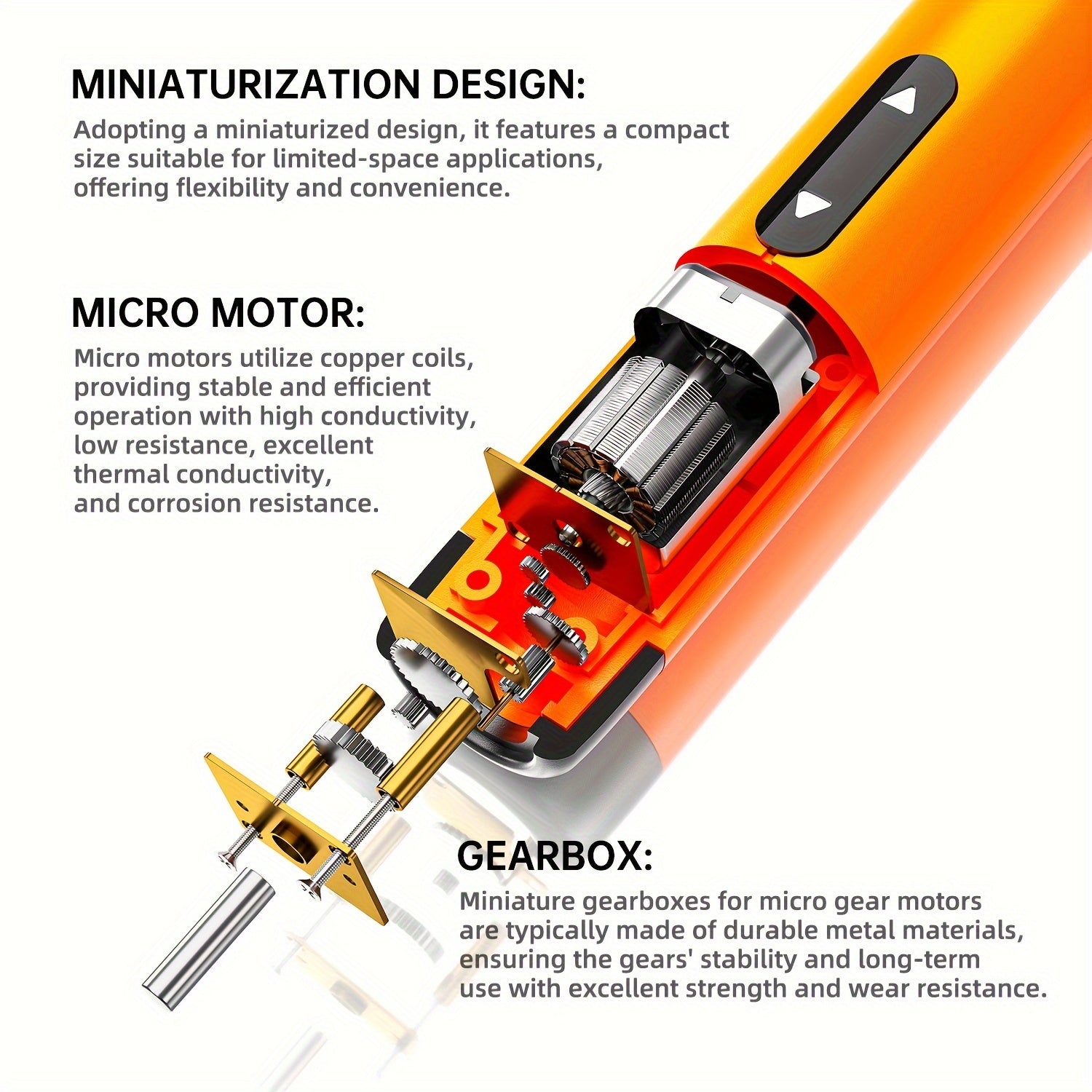 MINIATURIZATION DESIGN:
Adopting a miniaturized design, it features a compact size suitable for limited-space applications, offering flexibility and convenience.

MICRO MOTOR:
Micro motors utilize copper coils, providing stable and efficient operation with high conductivity, low resistance, excellent thermal conductivity, and corrosion resistance.

GEARBOX:
Miniature gearboxes for micro gear motors are typically made of durable metal materials, ensuring the gears' stability and long-term use with excellent strength and wear resistance.