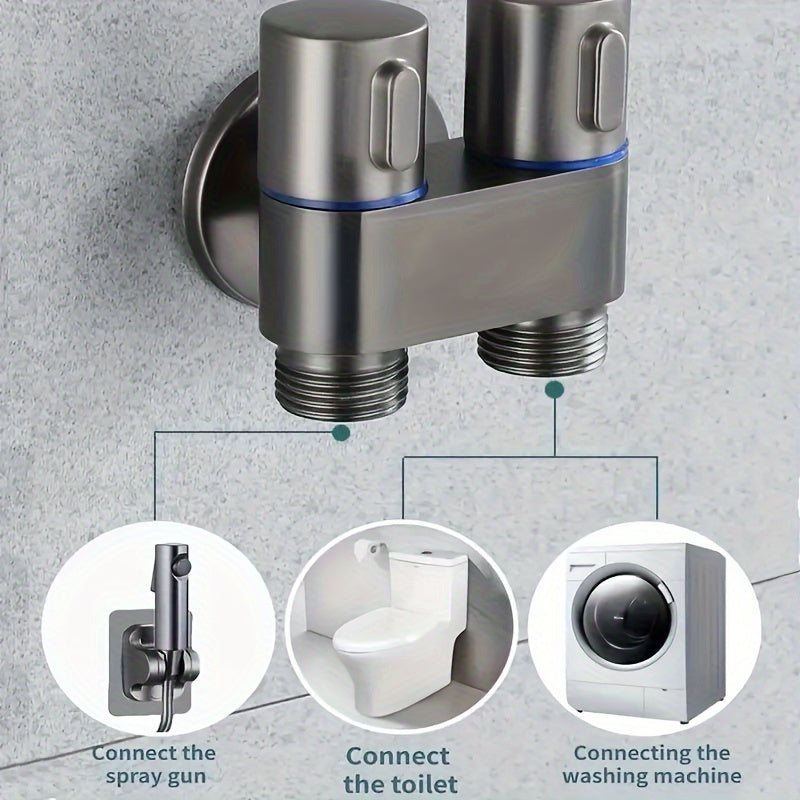 Connect the spray gun

Connect the toilet

Connecting the washing machine