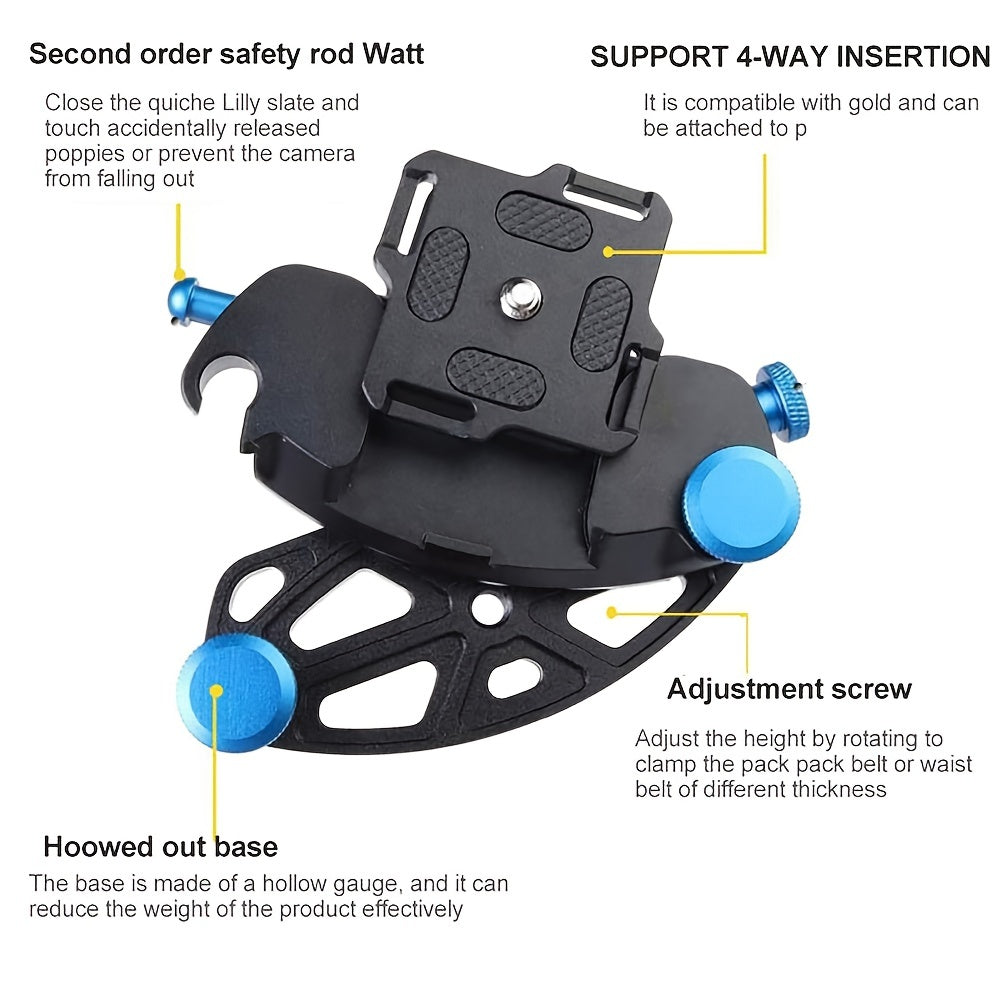 Second order safety rod Watt

Close the quiche Lilly slate and touch accidentally released poppies or prevent the camera from falling out

SUPPORT 4-WAY INSERTION

It is compatible with gold and can be attached to p

Adjustment screw

Adjust the height by rotating to clamp the pack pack belt or waist belt of different thickness

Hoowed out base

The base is made of a hollow gauge, and it can reduce the weight of the product effectively