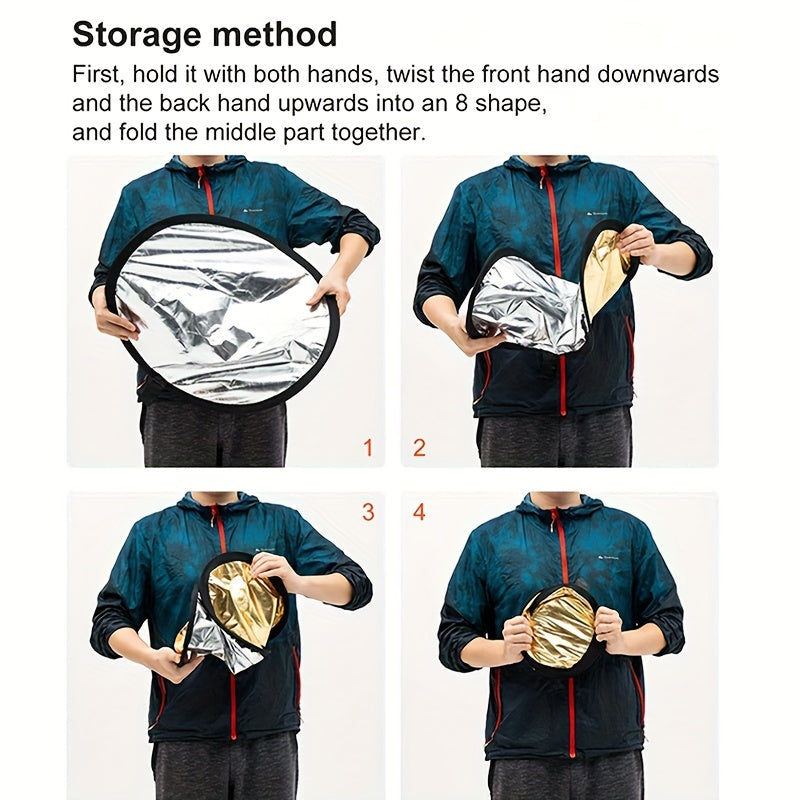 Storage method

First, hold it with both hands, twist the front hand downwards and the back hand upwards into an 8 shape, and fold the middle part together.

1

2

3

4