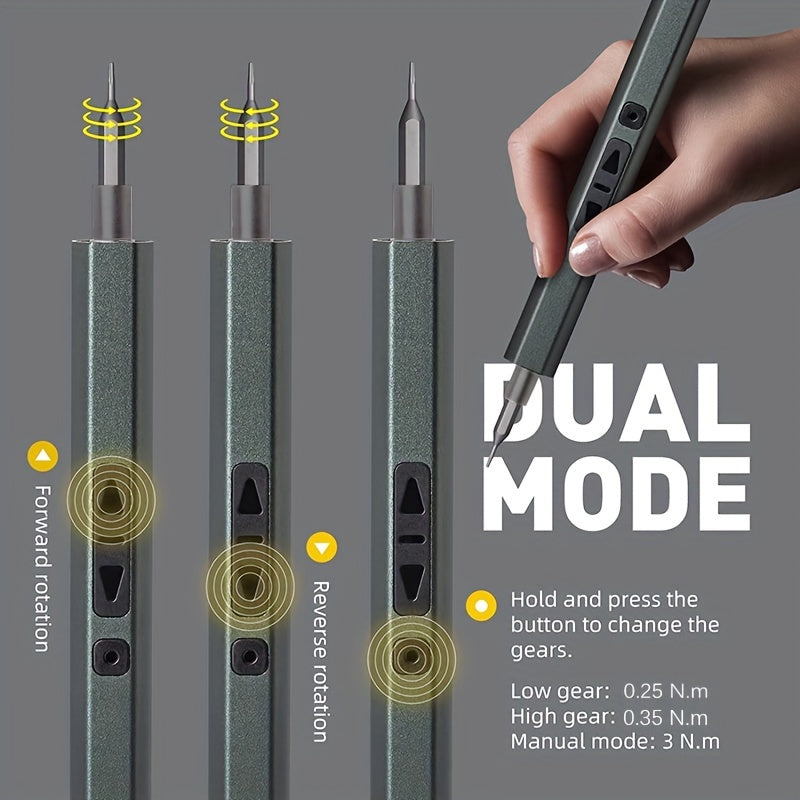 Forward rotation

Reverse rotation

DUAL MODE

Hold and press the button to change the gears.

Low gear: 0.25 N.m
High gear: 0.35 N.m
Manual mode: 3 N.m