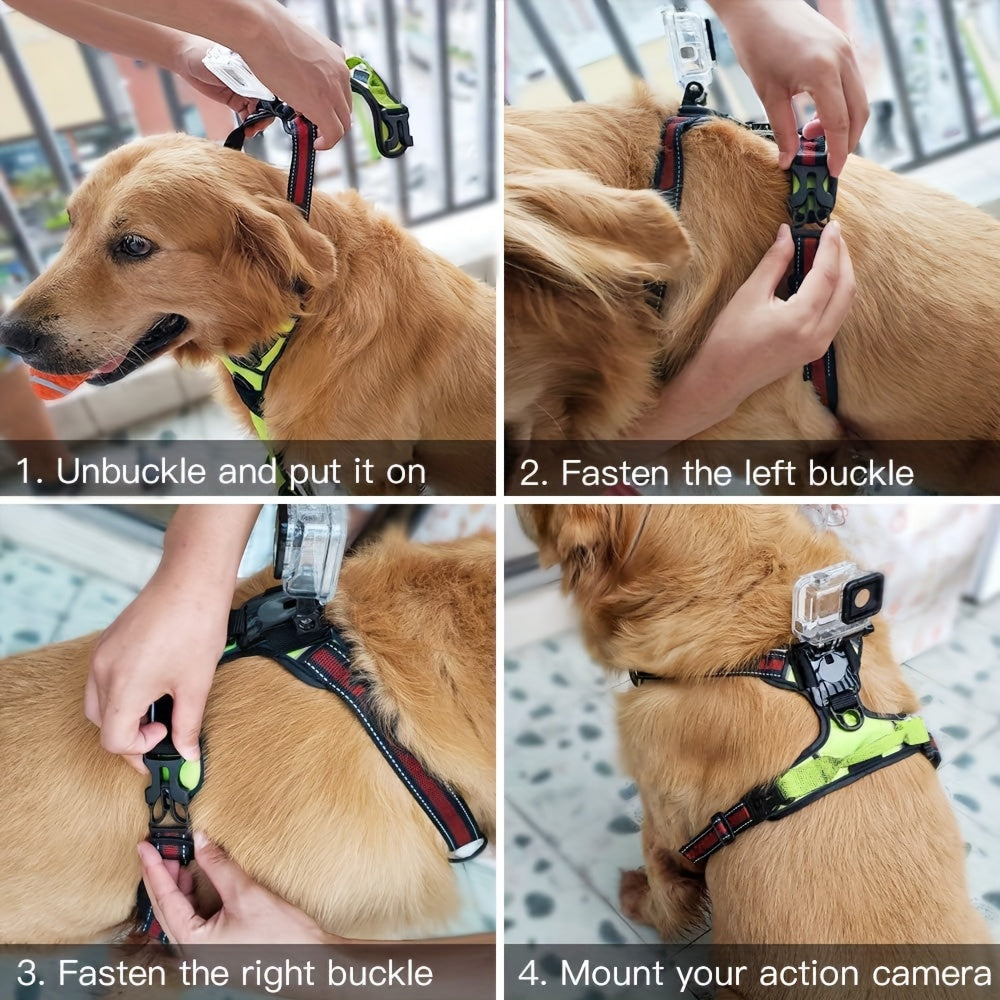 1. Unbuckle and put it on

2. Fasten the left buckle

3. Fasten the right buckle

4. Mount your action camera