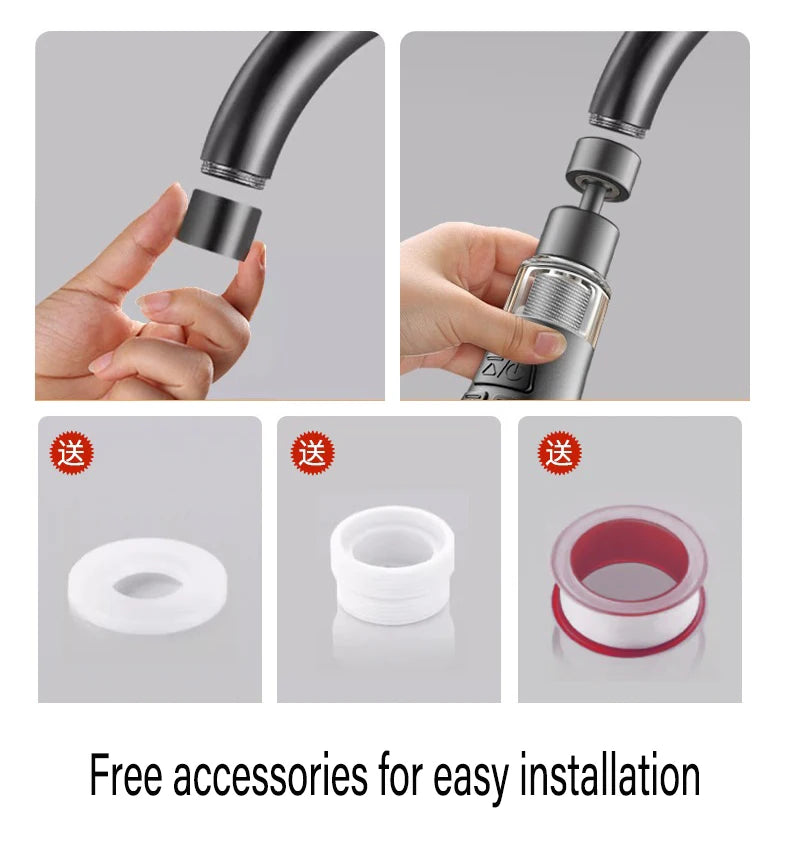 送

送

送

Free accessories for easy installation