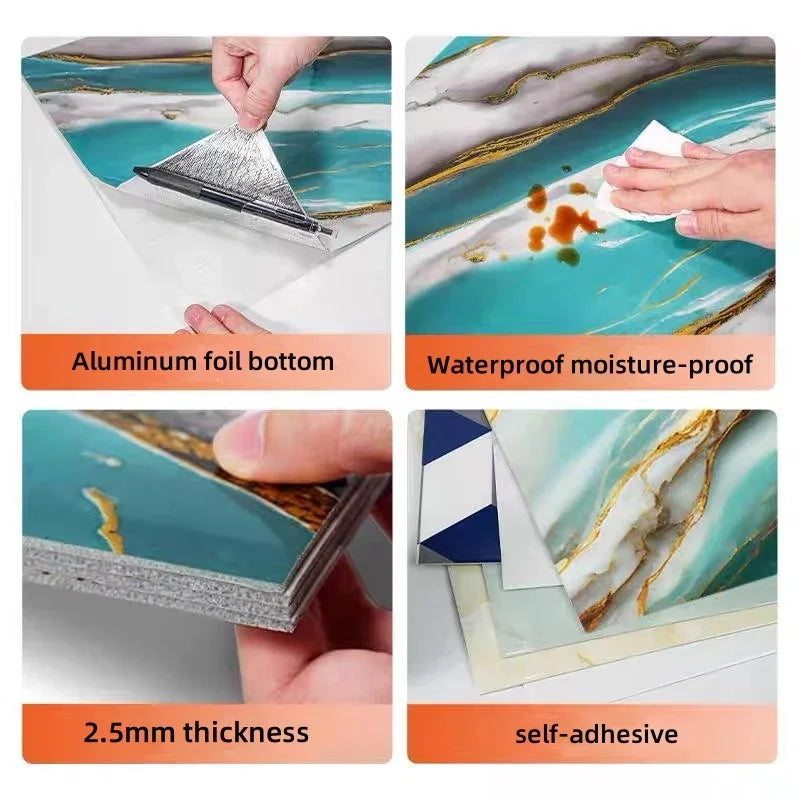 Aluminum foil bottom

Waterproof moisture-proof

2.5mm thickness

self-adhesive