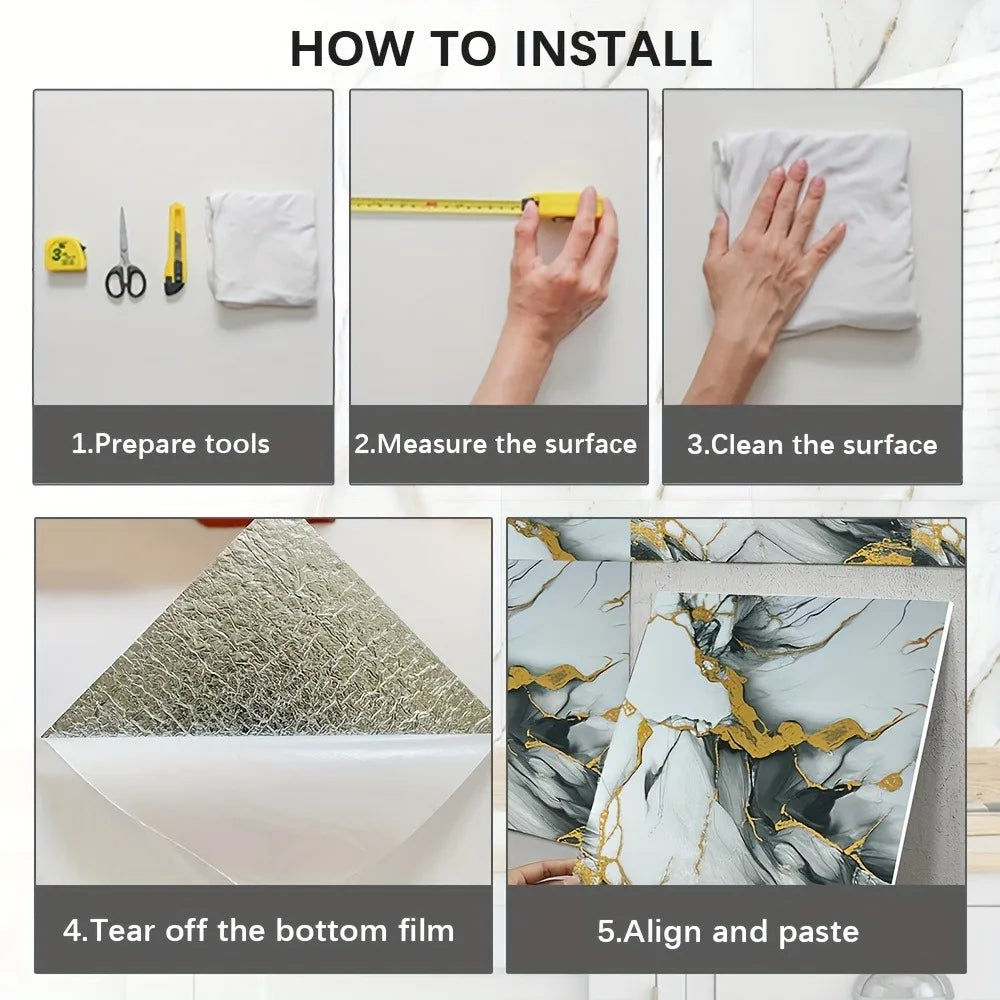 HOW TO INSTALL

1.Prepare tools

2.Measure the surface

3.Clean the surface

4.Tear off the bottom film

5.Align and paste