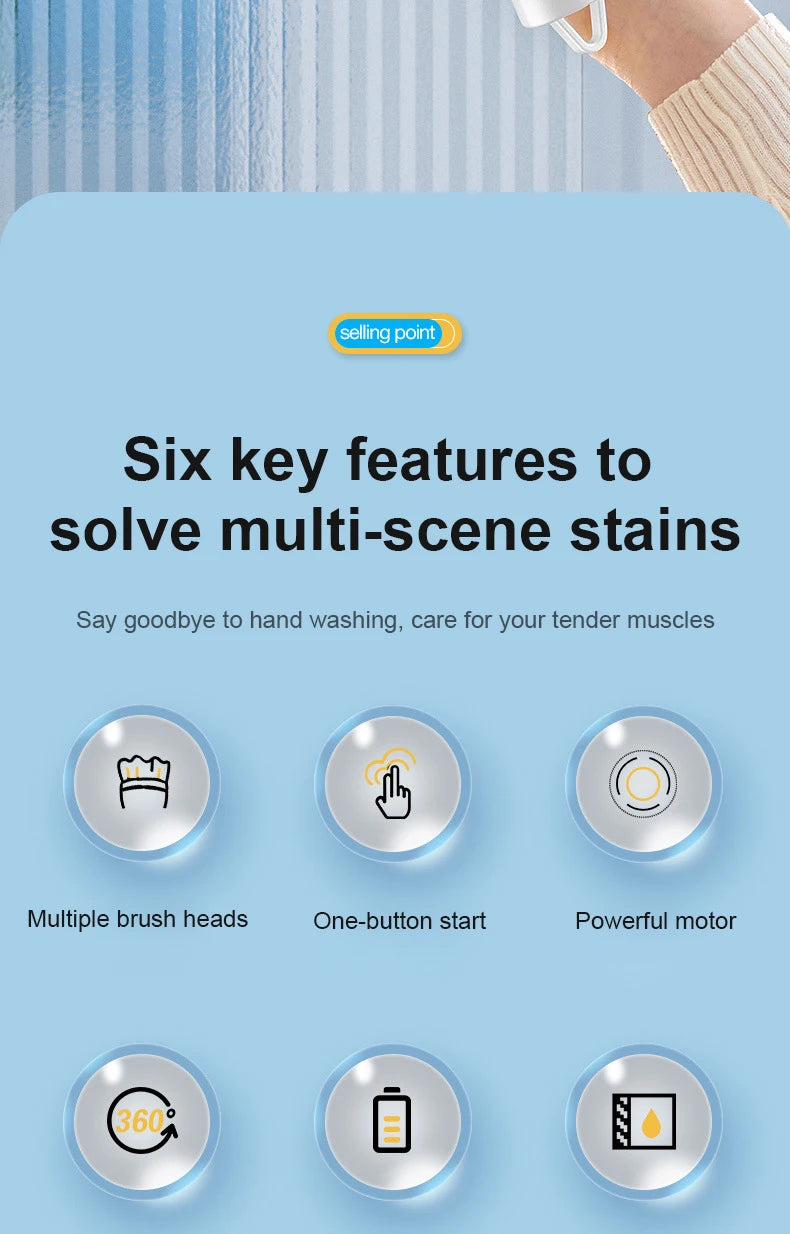 selling point

Six key features to solve multi-scene stains

Say goodbye to hand washing, care for your tender muscles

Multiple brush heads

One-button start

Powerful motor

360°