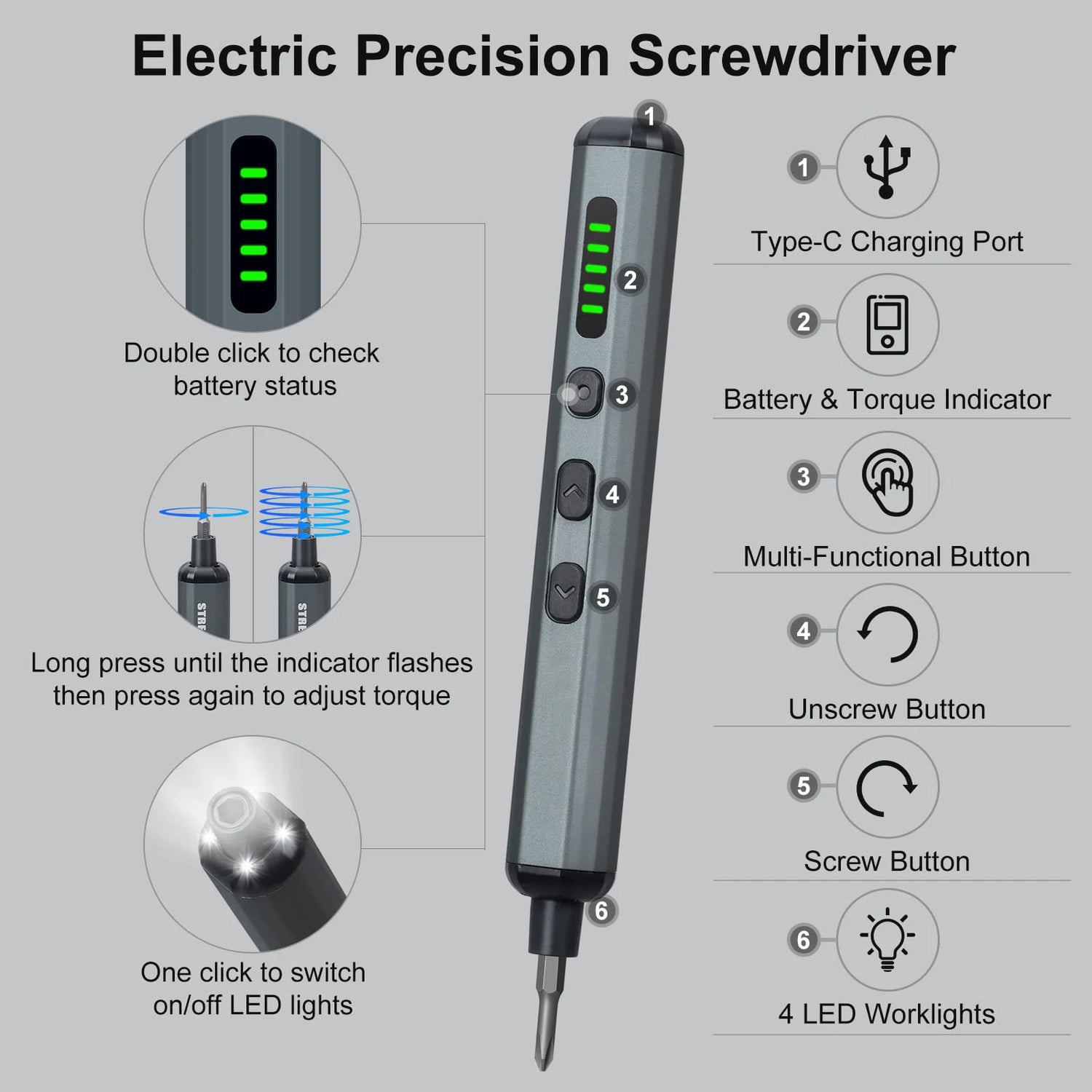 Electric Precision Screwdriver

Double click to check battery status

STRE

STRE

Long press until the indicator flashes then press again to adjust torque

One click to switch on/off LED lights

1

2

3

4

5

6

1 Type-C Charging Port

2 Battery & Torque Indicator

3 Multi-Functional Button

4 Unscrew Button

5 Screw Button

6 4 LED Worklights