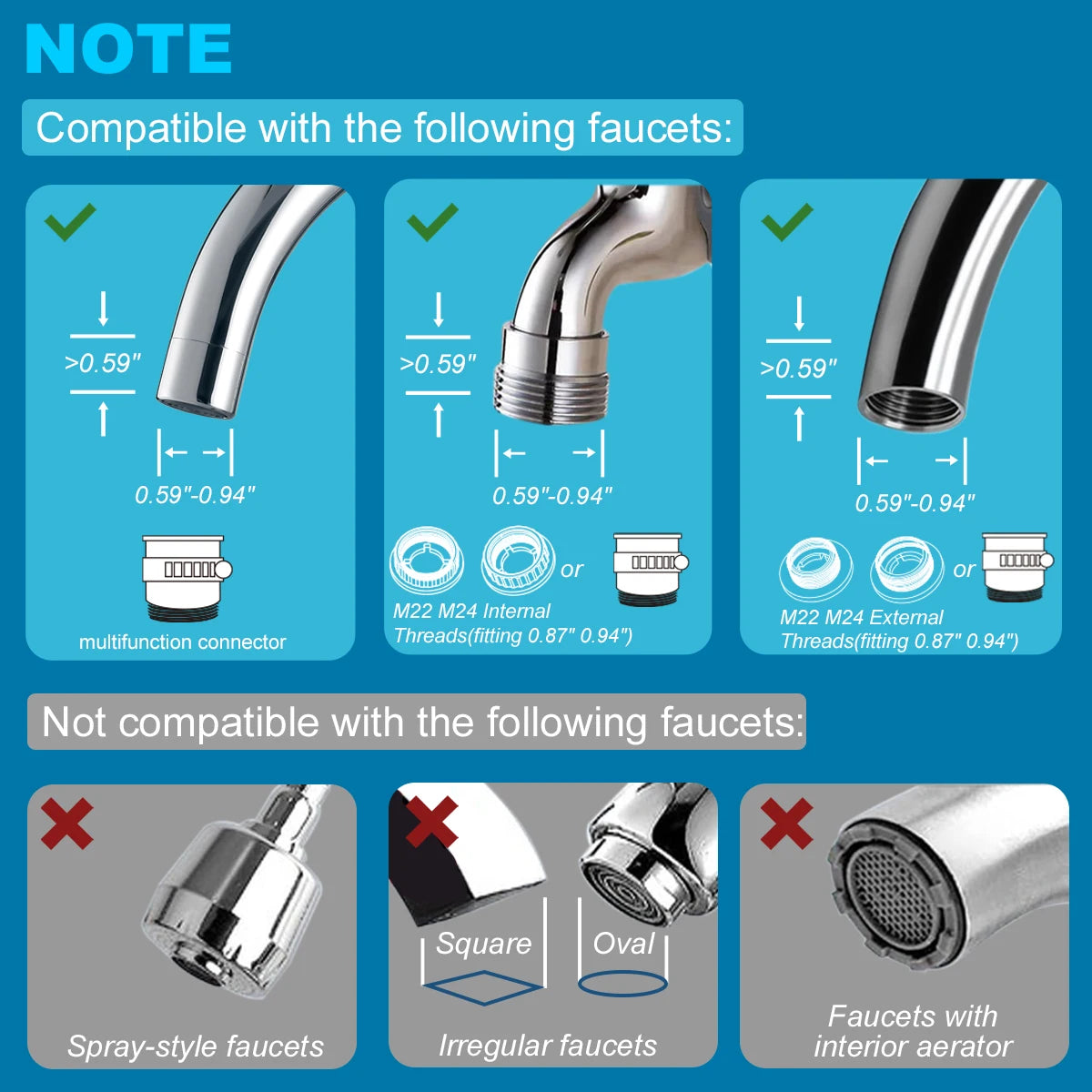 NOTE

Compatible with the following faucets:

>0.59"
0.59"-0.94"
multifunction connector

>0.59"
0.59"-0.94"
or
M22 M24 Internal Threads(fitting 0.87" 0.94")

>0.59"
0.59"-0.94"
or
M22 M24 External Threads(fitting 0.87" 0.94")

Not compatible with the following faucets:

Spray-style faucets

Square
Oval
Irregular faucets

Faucets with interior aerator