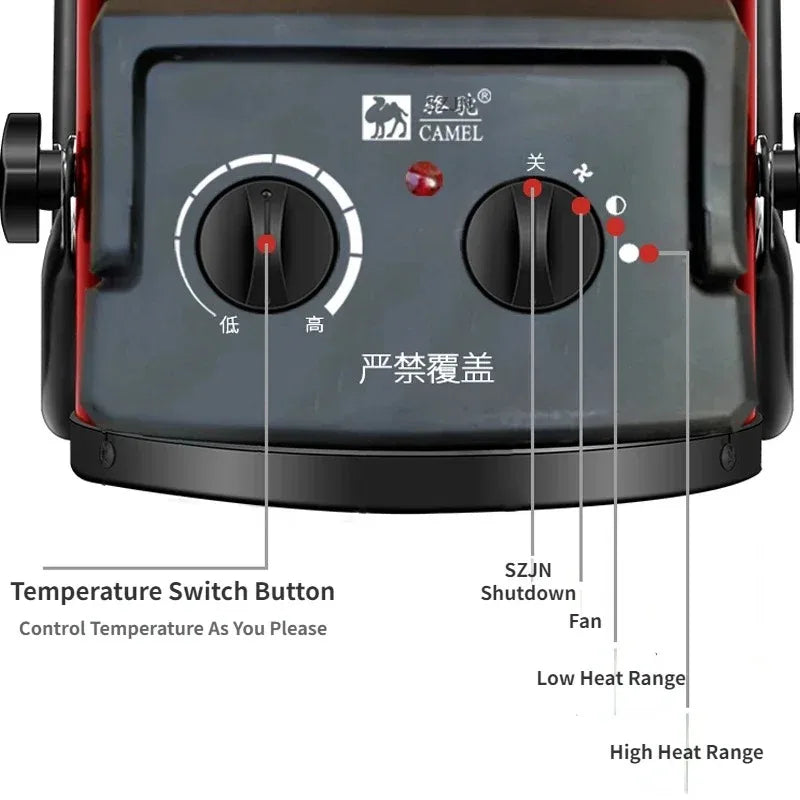 骆驼®
CAMEL

关

低 高

严禁覆盖

Temperature Switch Button
Control Temperature As You Please

SZJN
Shutdown

Fan

Low Heat Range

High Heat Range