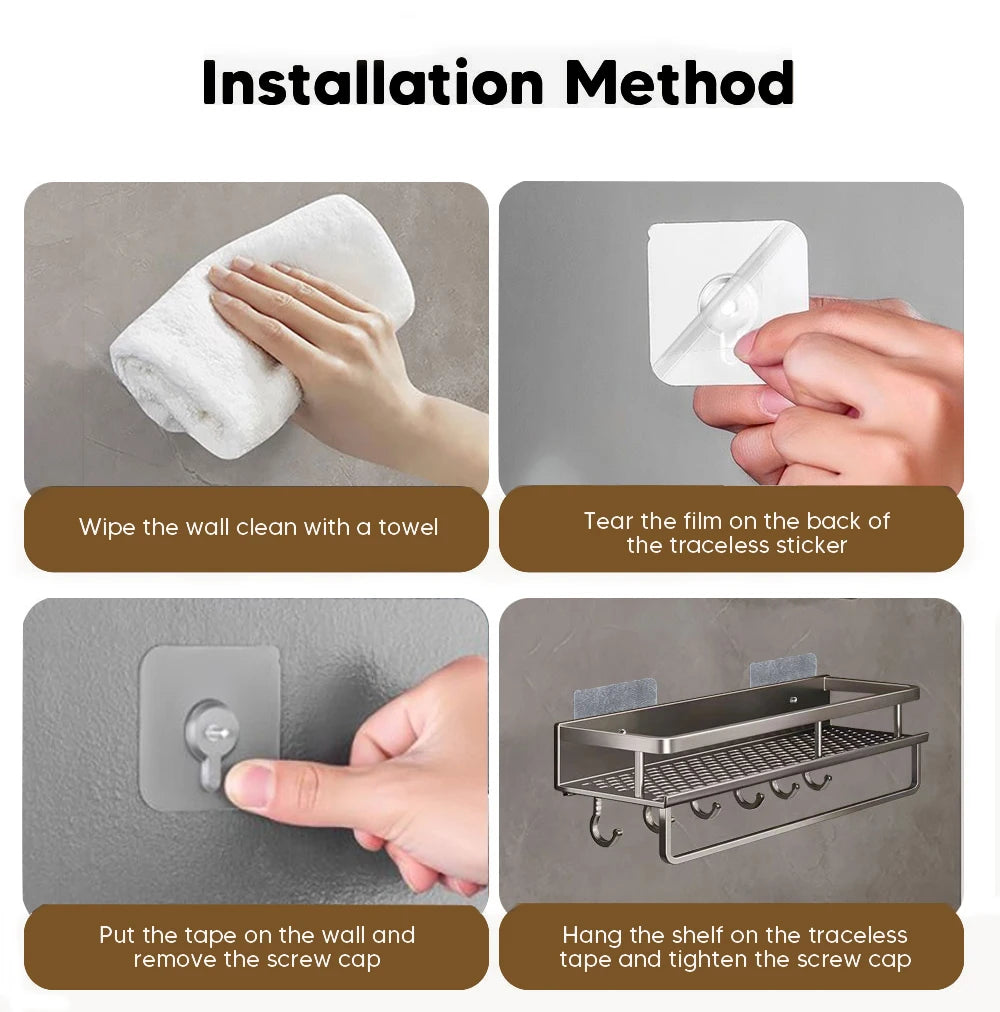 Installation Method

Wipe the wall clean with a towel

Tear the film on the back of the traceless sticker

Put the tape on the wall and remove the screw cap

Hang the shelf on the traceless tape and tighten the screw cap