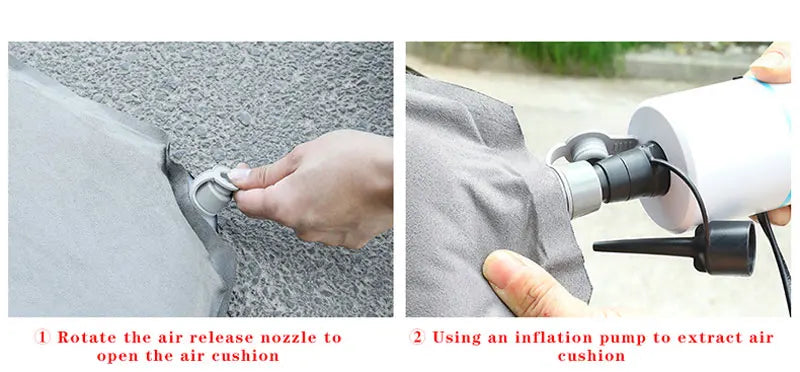 ① Rotate the air release nozzle to open the air cushion

② Using an inflation pump to extract air cushion