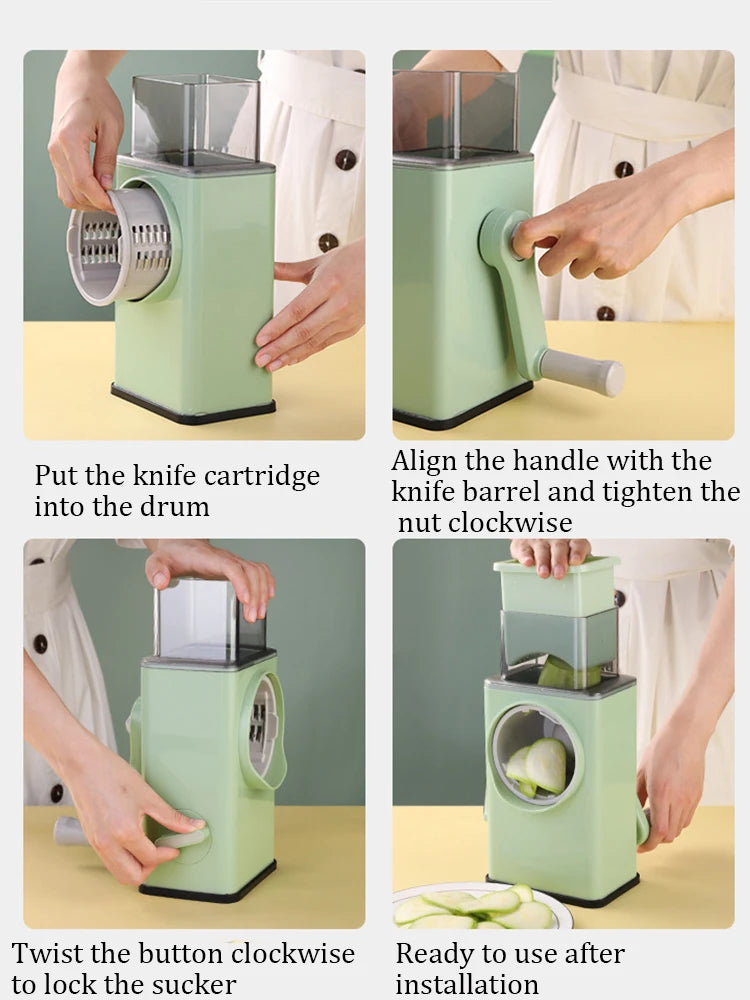 Put the knife cartridge into the drum

Align the handle with the knife barrel and tighten the nut clockwise

Twist the button clockwise to lock the sucker

Ready to use after installation