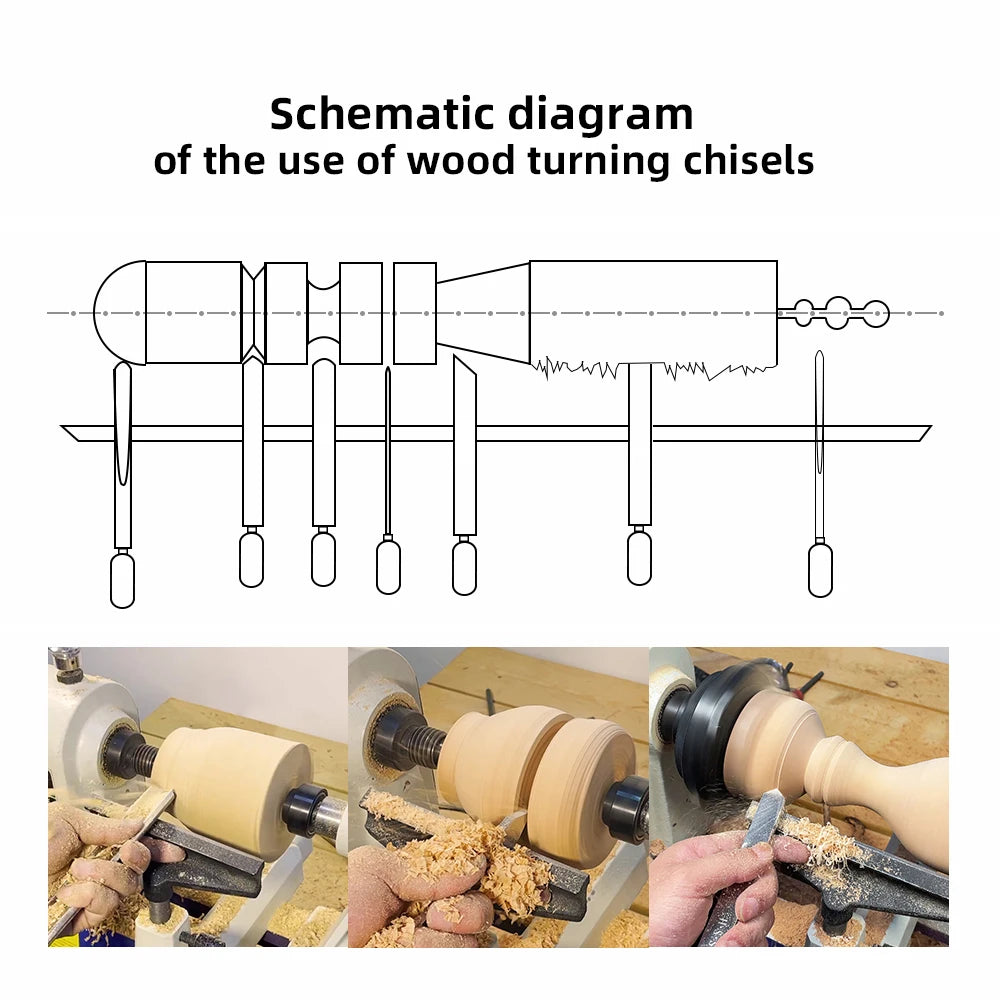 Schematic diagram
of the use of wood turning chisels