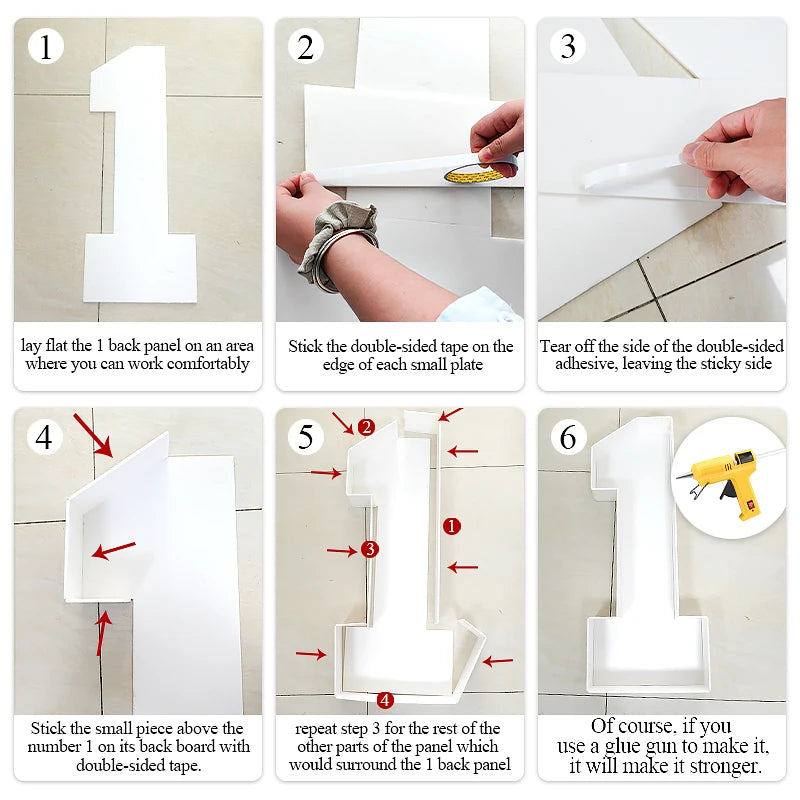 1

lay flat the 1 back panel on an area where you can work comfortably

2

Stick the double-sided tape on the edge of each small plate

3

Tear off the side of the double-sided adhesive, leaving the sticky side

4

Stick the small piece above the number 1 on its back board with double-sided tape.

5

2

1

3

4

repeat step 3 for the rest of the other parts of the panel which would surround the 1 back panel

6

Of course, if you use a glue gun to make it, it will make it stronger.