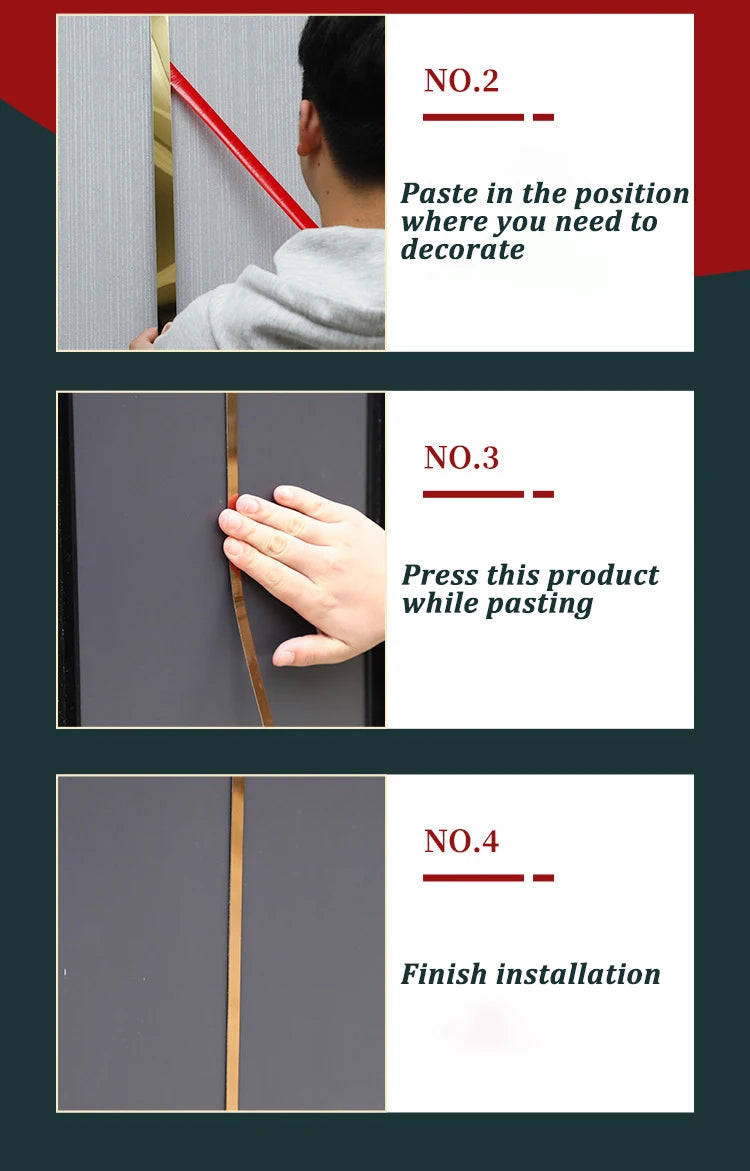 NO.2

Paste in the position where you need to decorate

NO.3

Press this product while pasting

NO.4

Finish installation