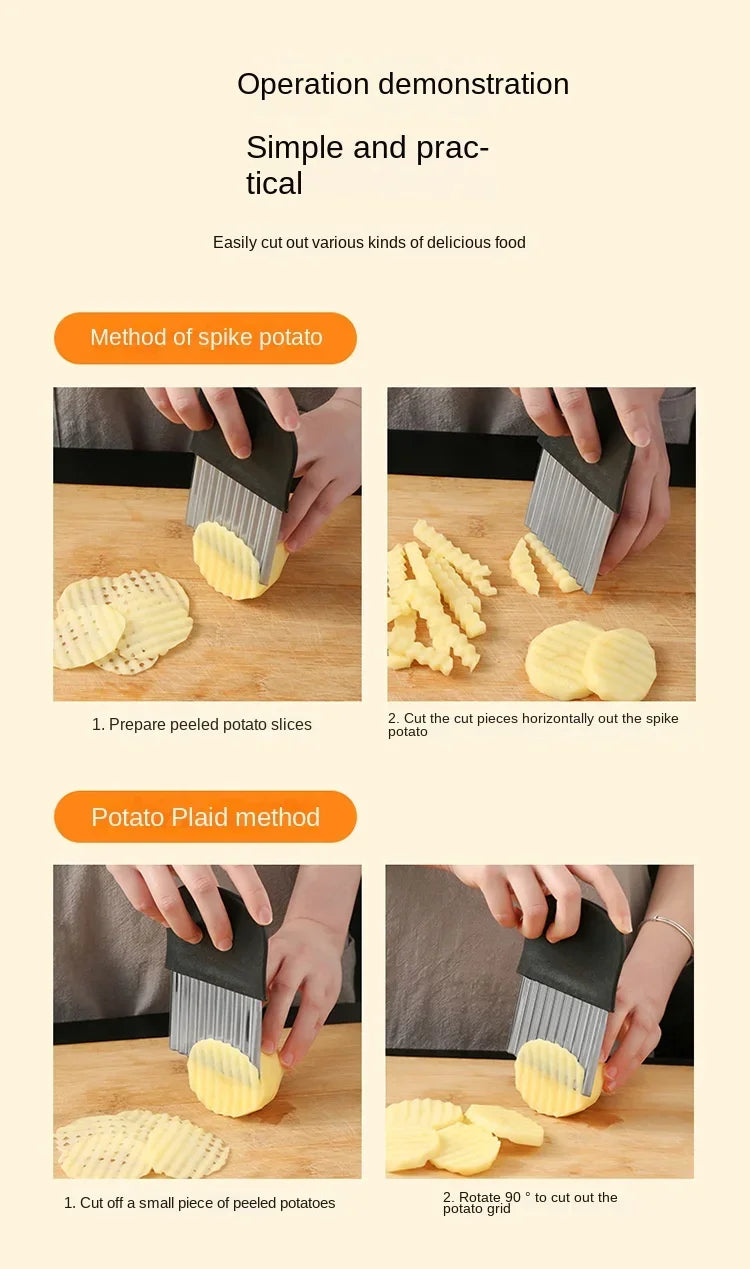 Operation demonstration

Simple and practical

Easily cut out various kinds of delicious food

Method of spike potato

1. Prepare peeled potato slices

2. Cut the cut pieces horizontally out the spike potato

Potato Plaid method

1. Cut off a small piece of peeled potatoes

2. Rotate 90 ° to cut out the potato grid