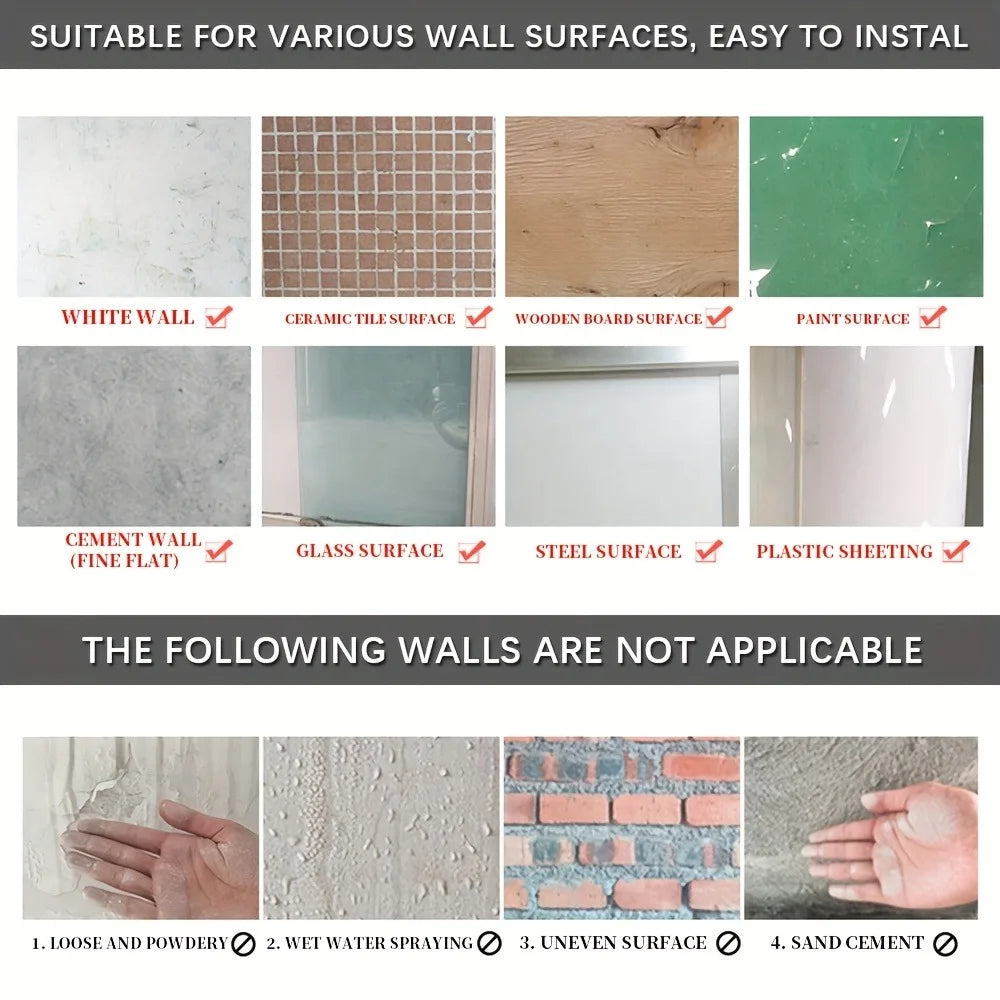 SUITABLE FOR VARIOUS WALL SURFACES, EASY TO INSTAL

WHITE WALL

CERAMIC TILE SURFACE

WOODEN BOARD SURFACE

PAINT SURFACE

CEMENT WALL (FINE FLAT)

GLASS SURFACE

STEEL SURFACE

PLASTIC SHEETING

THE FOLLOWING WALLS ARE NOT APPLICABLE

1. LOOSE AND POWDERY

2. WET WATER SPRAYING

3. UNEVEN SURFACE

4. SAND CEMENT