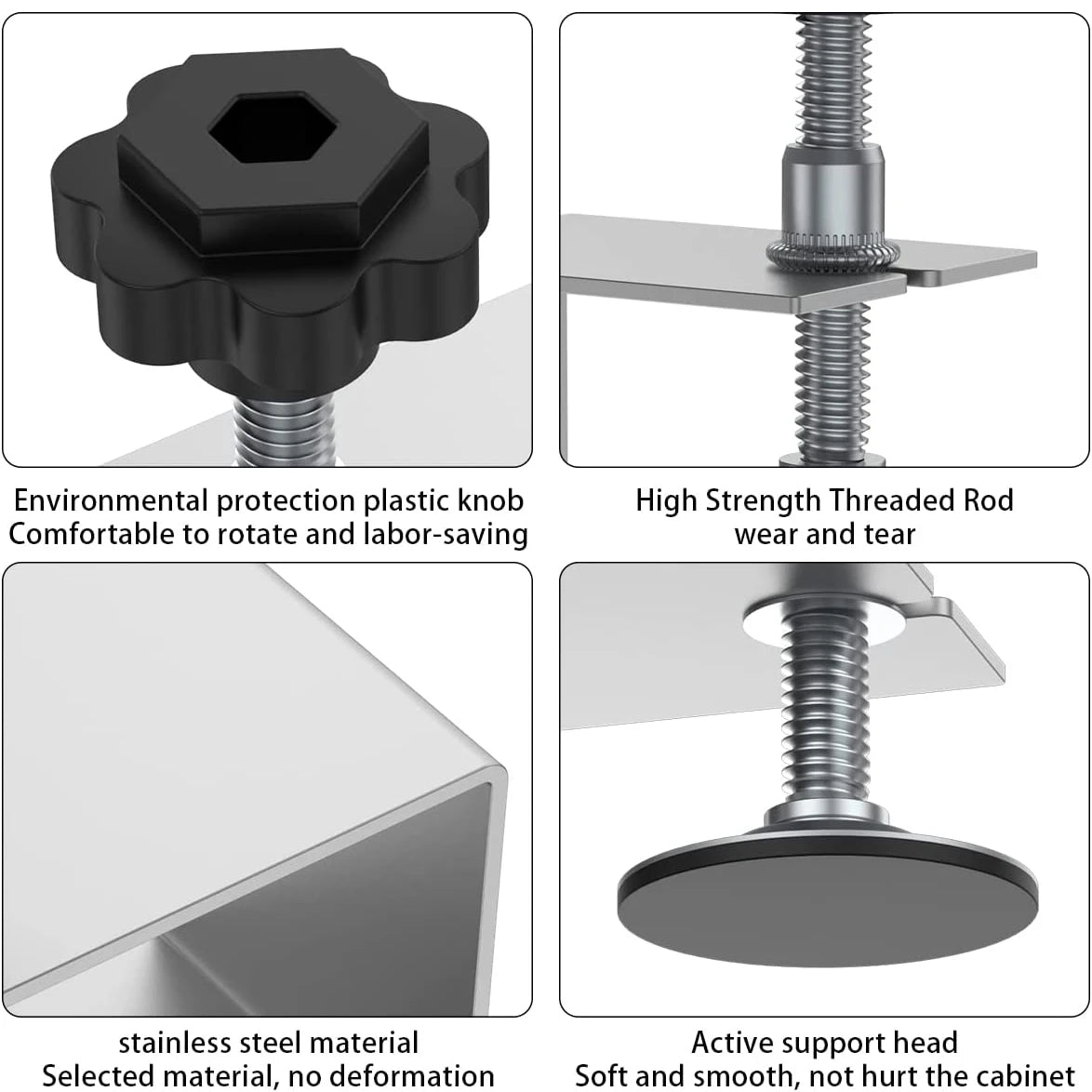 Environmental protection plastic knob
Comfortable to rotate and labor-saving

High Strength Threaded Rod
wear and tear

stainless steel material
Selected material, no deformation

Active support head
Soft and smooth, not hurt the cabinet