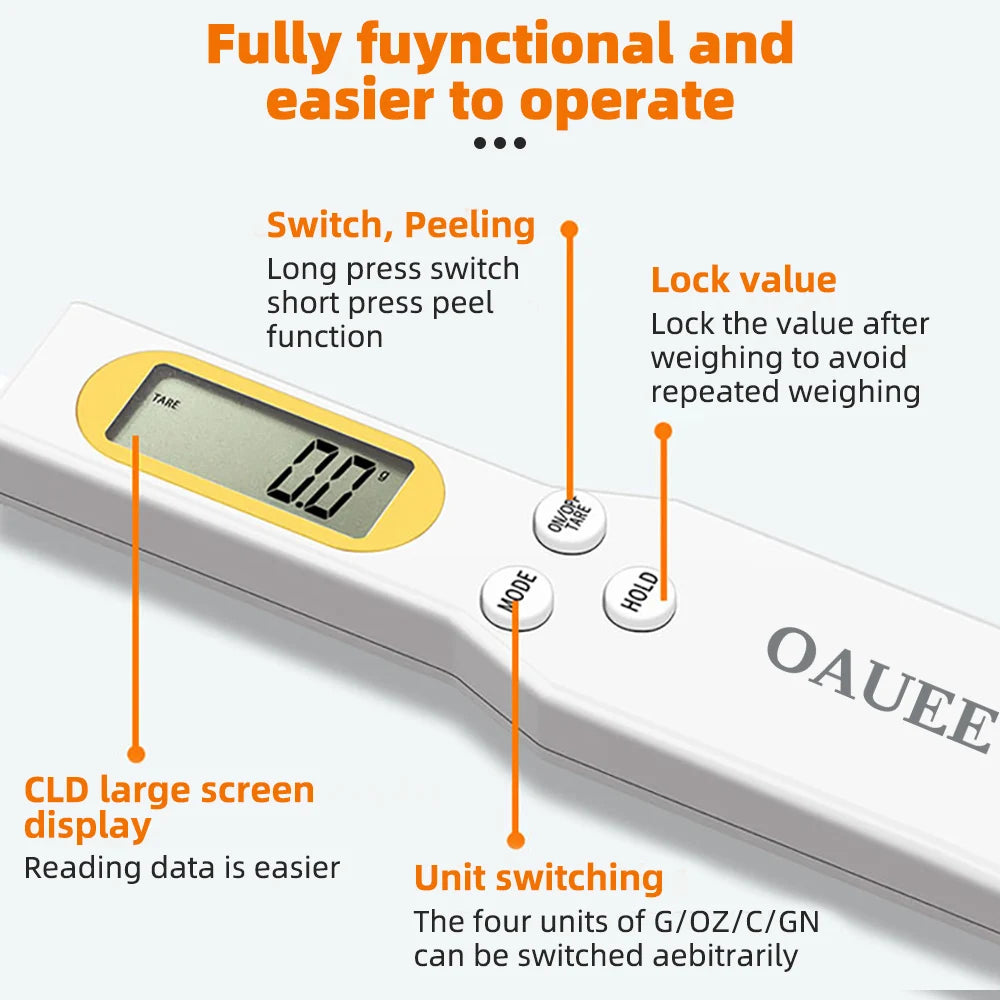 Fully fuynctional and easier to operate

Switch, Peeling
Long press switch short press peel function

Lock value
Lock the value after weighing to avoid repeated weighing

TARE
0.0 g

ON/OFF TARE

MODE

HOLD

OAUEE

CLD large screen display
Reading data is easier

Unit switching
The four units of G/OZ/C/GN can be switched aebitrarily