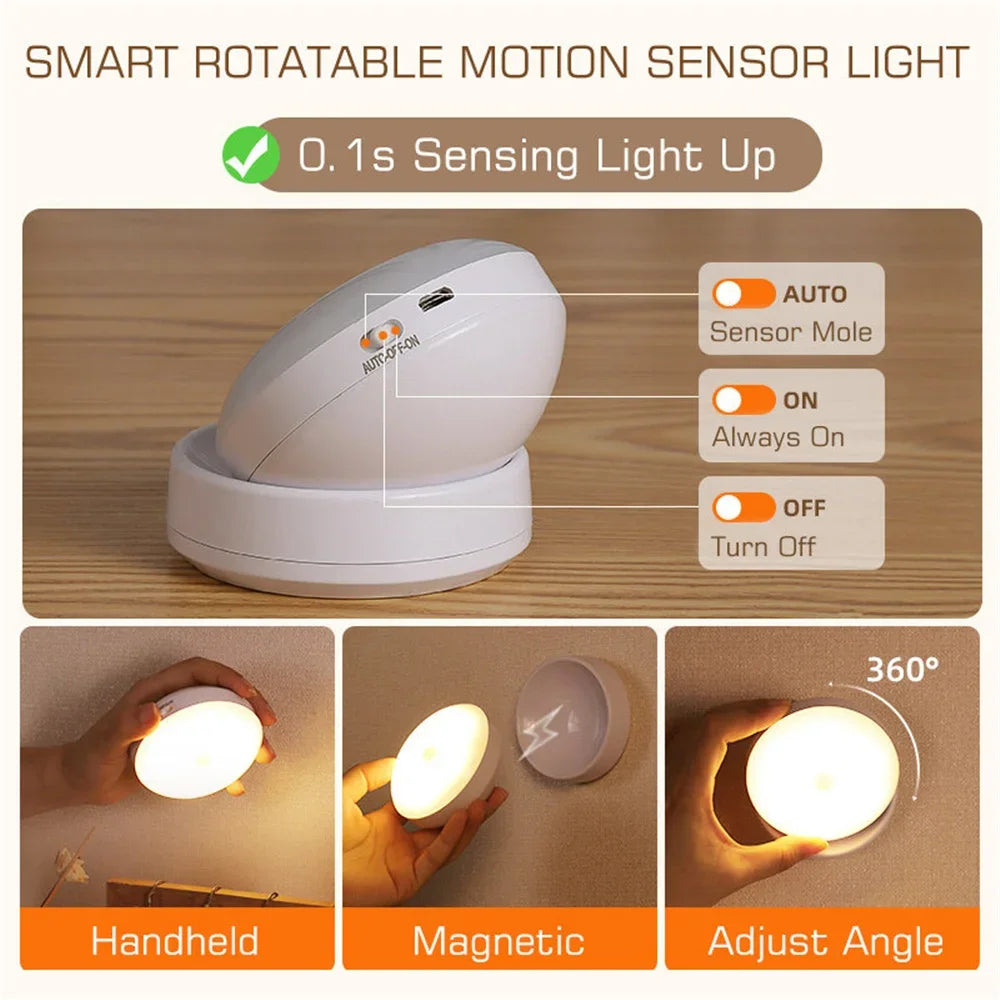 SMART ROTATABLE MOTION SENSOR LIGHT

0.1s Sensing Light Up

AUTO-OFF-ON

AUTO
Sensor Mole

ON
Always On

OFF
Turn Off

360°

Handheld

Magnetic

Adjust Angle