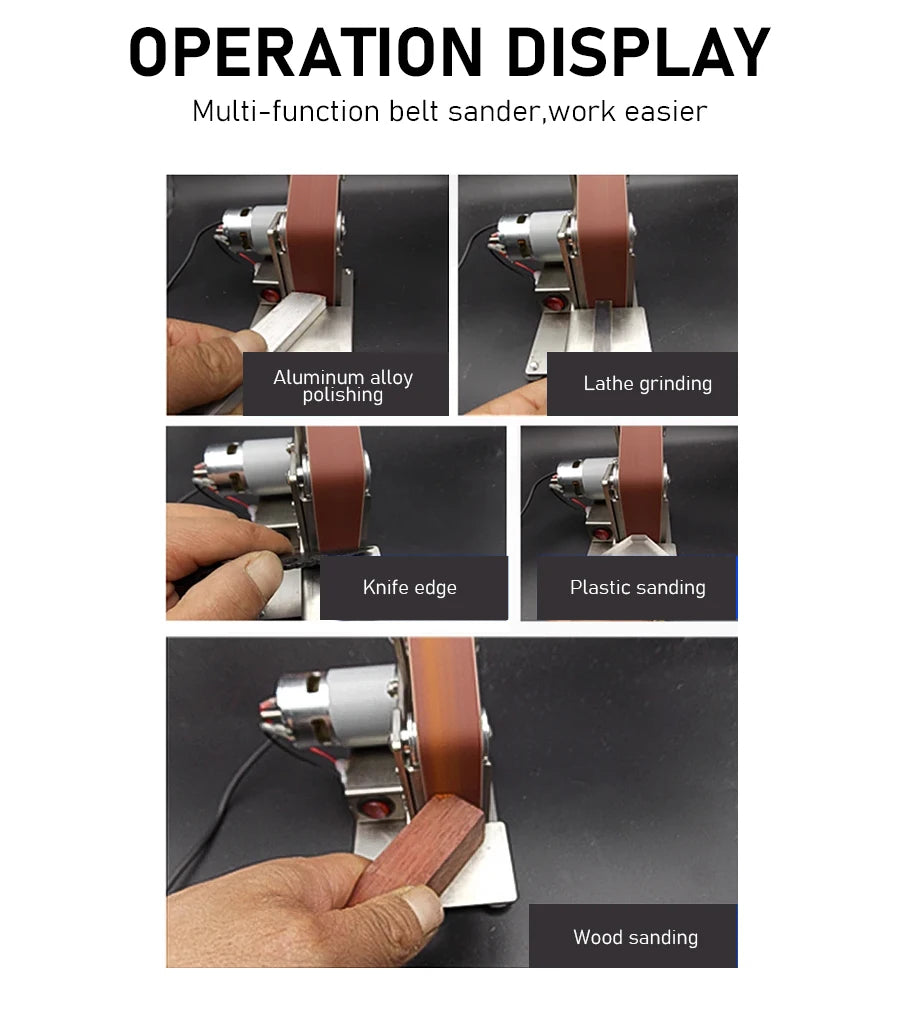 OPERATION DISPLAY

Multi-function belt sander,work easier

Aluminum alloy polishing

Lathe grinding

Knife edge

Plastic sanding

Wood sanding