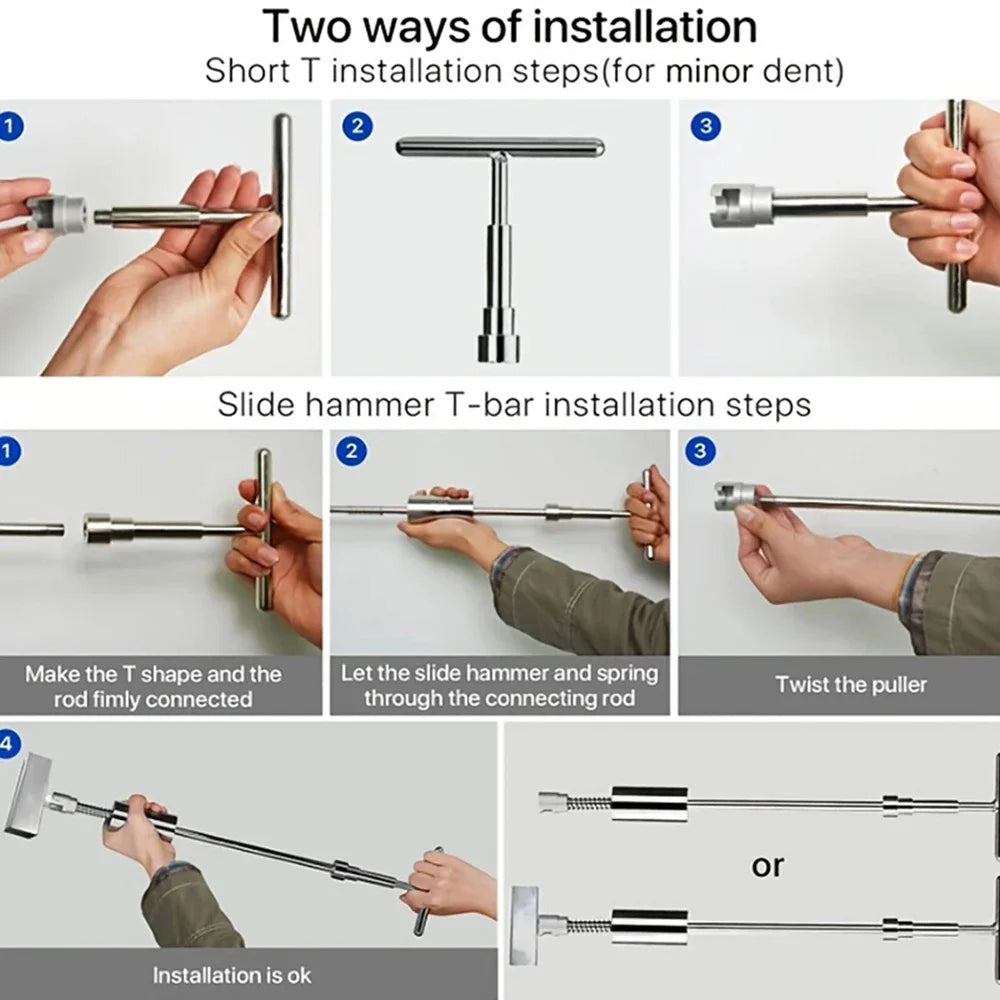 Two ways of installation
Short T installation steps(for minor dent)

1

2

3

Slide hammer T-bar installation steps

1
Make the T shape and the rod fimly connected

2
Let the slide hammer and spring through the connecting rod

3
Twist the puller

4
Installation is ok

or