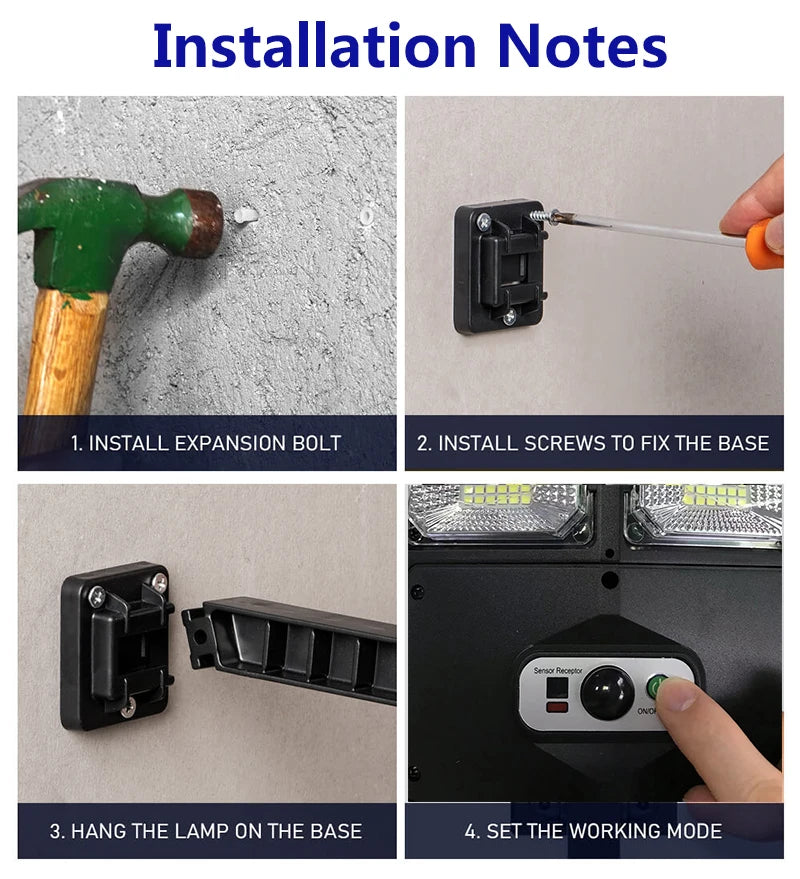 Installation Notes

1. INSTALL EXPANSION BOLT

2. INSTALL SCREWS TO FIX THE BASE

3. HANG THE LAMP ON THE BASE

Sensor Receptor

ON/OFF

4. SET THE WORKING MODE