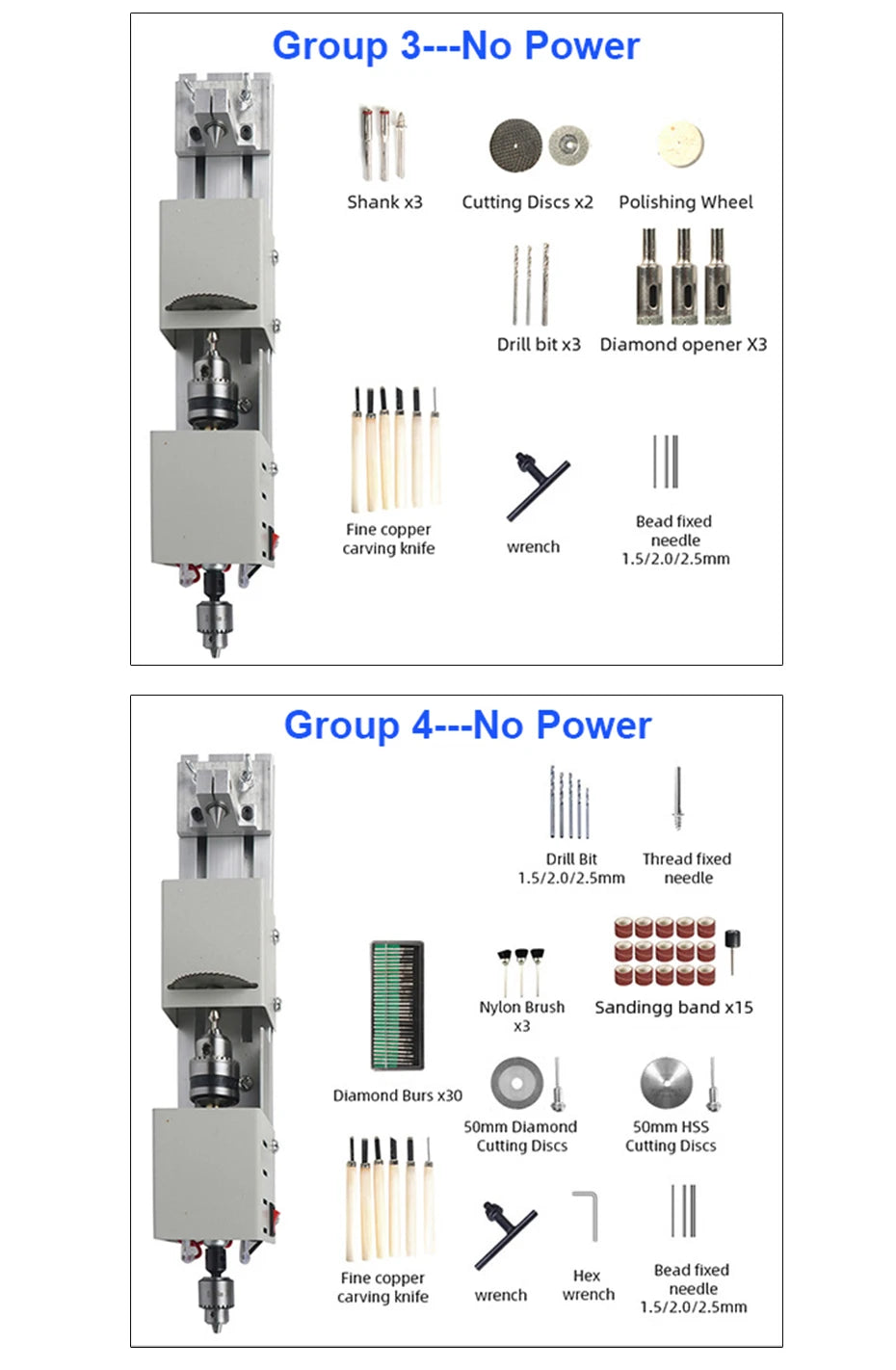 Group 3---No Power

Shank x3

Cutting Discs x2

Polishing Wheel

Drill bit x3

Diamond opener X3

Fine copper carving knife

wrench

Bead fixed needle 1.5/2.0/2.5mm

Group 4---No Power

Drill Bit 1.5/2.0/2.5mm

Thread fixed needle

Nylon Brush x3

Sandingg band x15

Diamond Burs x30

50mm Diamond Cutting Discs

50mm HSS Cutting Discs

Fine copper carving knife

wrench

Hex wrench

Bead fixed needle 1.5/2.0/2.5mm