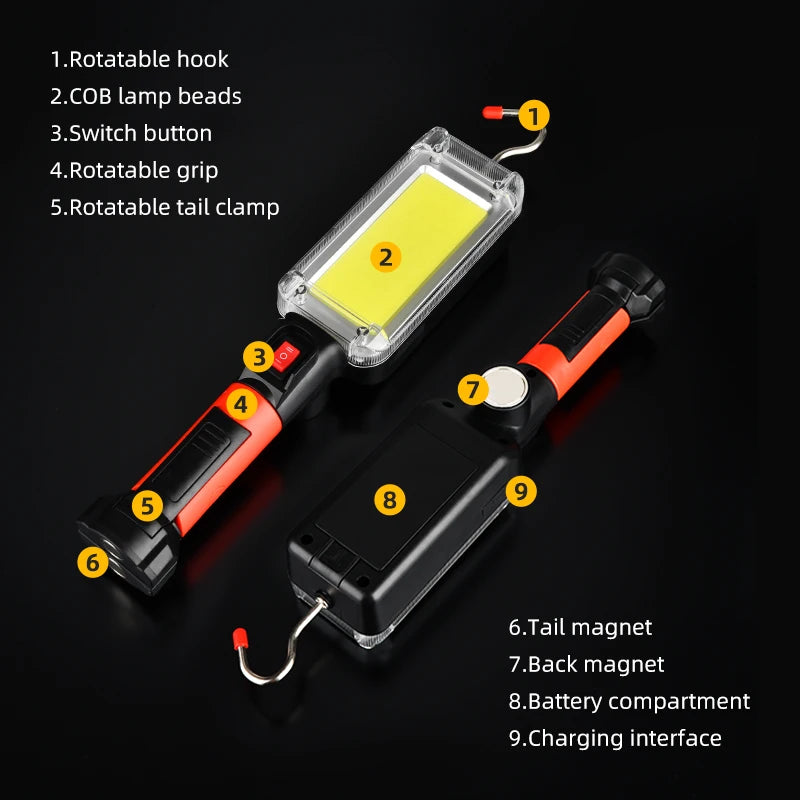 1.Rotatable hook
2.COB lamp beads
3.Switch button
4.Rotatable grip
5.Rotatable tail clamp

1
2
3
4
5
6
7
8
9

6.Tail magnet
7.Back magnet
8.Battery compartment
9.Charging interface