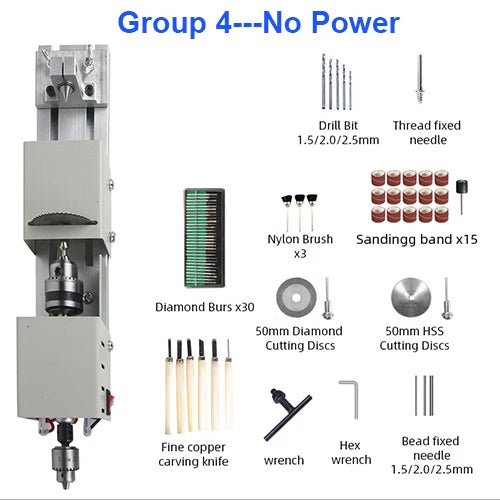 Group 4---No Power

Drill Bit 1.5/2.0/2.5mm

Thread fixed needle

Nylon Brush x3

Sandingg band x15

Diamond Burs x30

50mm Diamond Cutting Discs

50mm HSS Cutting Discs

Fine copper carving knife

wrench

Hex wrench

Bead fixed needle 1.5/2.0/2.5mm