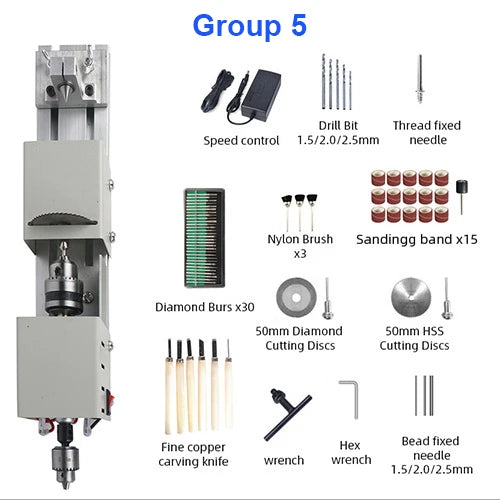 Group 5

Speed control

Drill Bit 1.5/2.0/2.5mm

Thread fixed needle

Diamond Burs x30

Nylon Brush x3

Sandingg band x15

50mm Diamond Cutting Discs

50mm HSS Cutting Discs

Fine copper carving knife

wrench

Hex wrench

Bead fixed needle 1.5/2.0/2.5mm