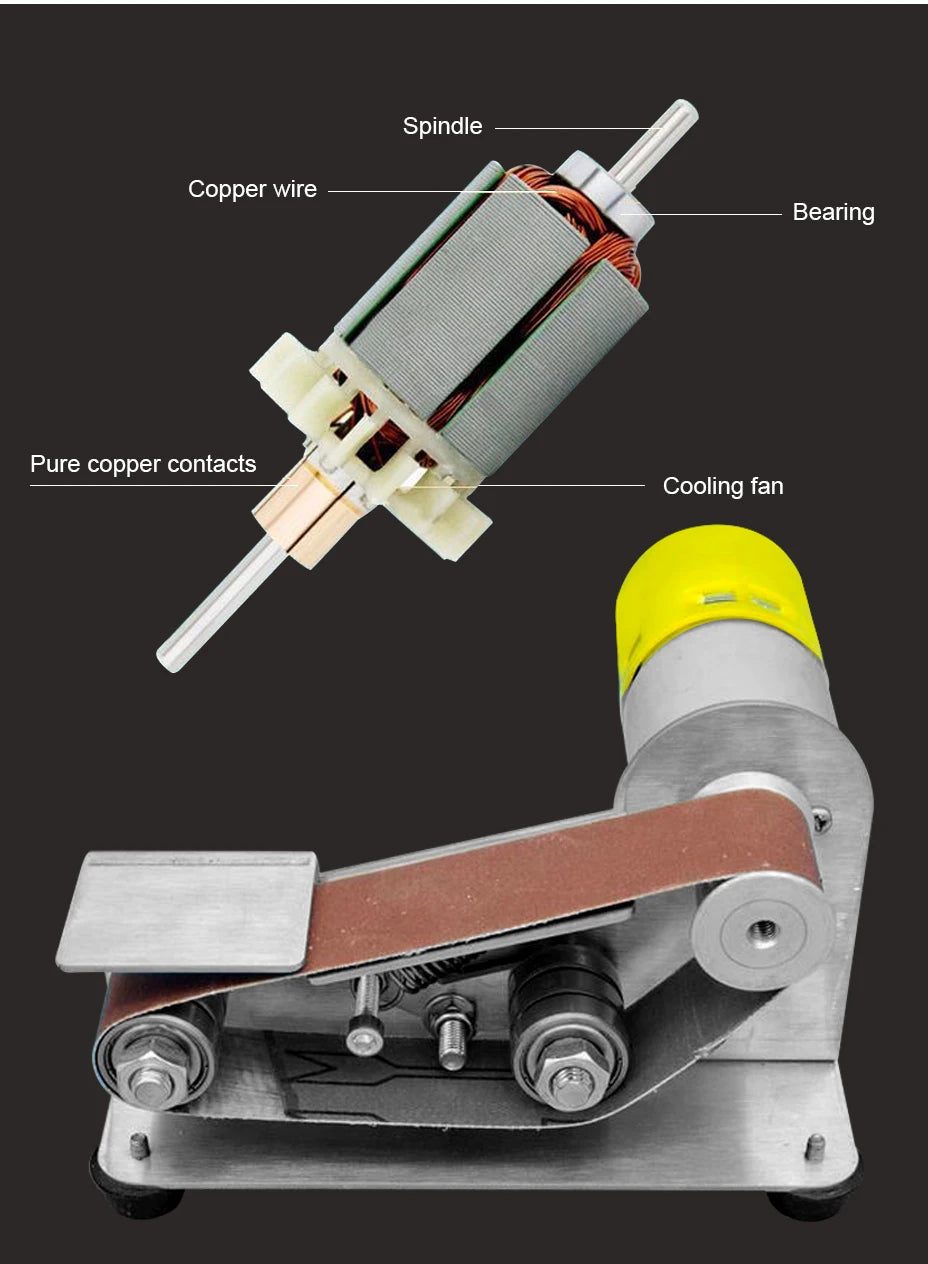 Spindle

Copper wire

Bearing

Pure copper contacts

Cooling fan