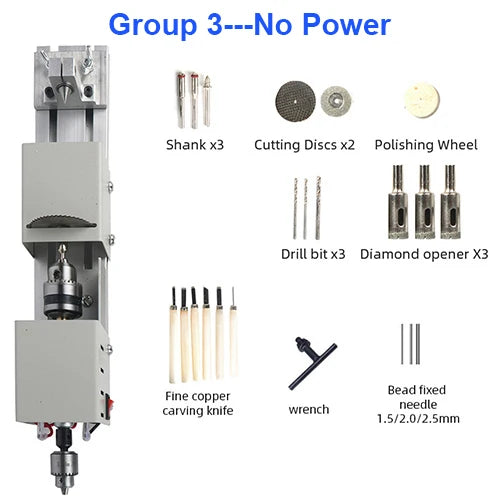 Group 3---No Power

Shank x3

Cutting Discs x2

Polishing Wheel

Drill bit x3

Diamond opener X3

Fine copper carving knife

wrench

Bead fixed needle 1.5/2.0/2.5mm