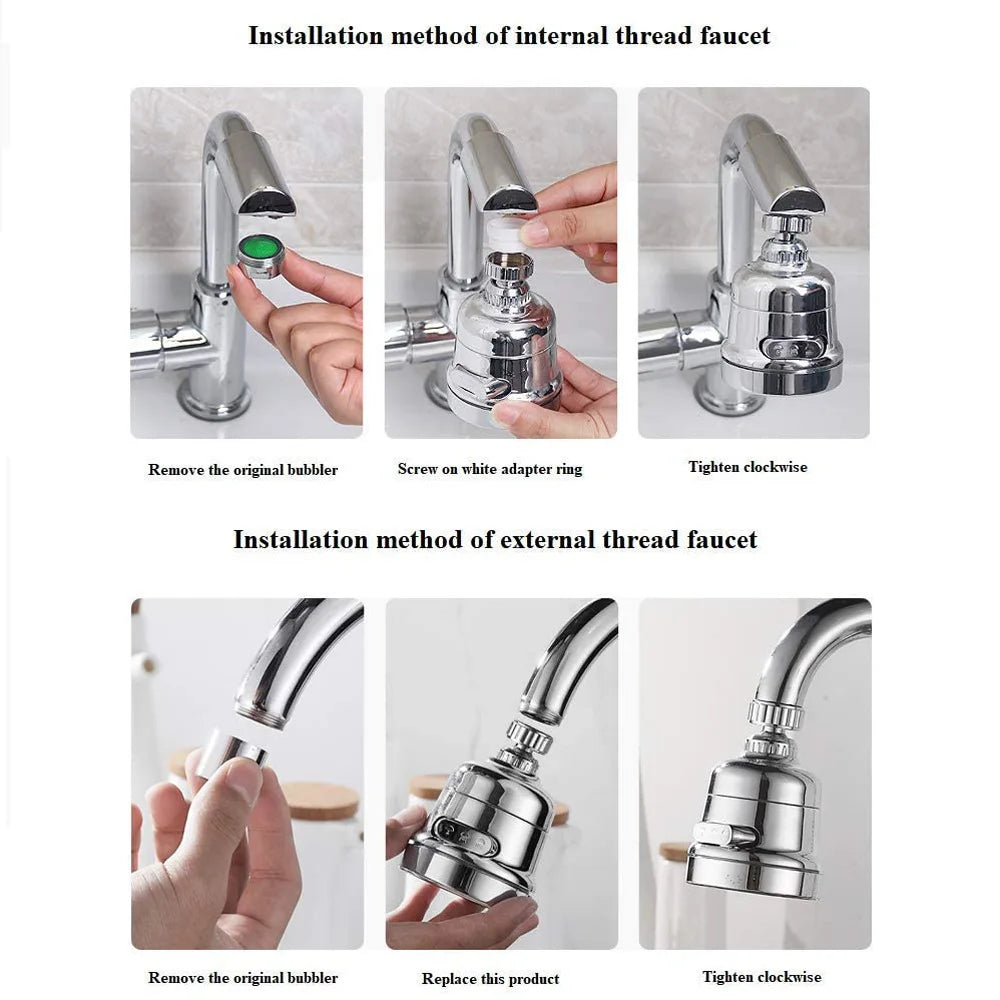 Installation method of internal thread faucet

Remove the original bubbler

Screw on white adapter ring

Tighten clockwise

Installation method of external thread faucet

Remove the original bubbler

Replace this product

Tighten clockwise