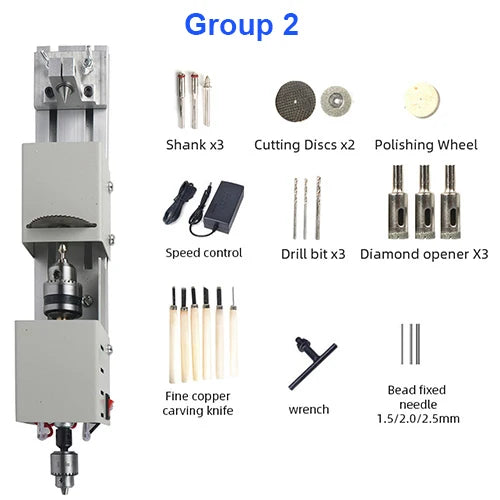 Group 2

Shank x3

Cutting Discs x2

Polishing Wheel

Speed control

Drill bit x3

Diamond opener X3

Fine copper carving knife

wrench

Bead fixed needle 1.5/2.0/2.5mm