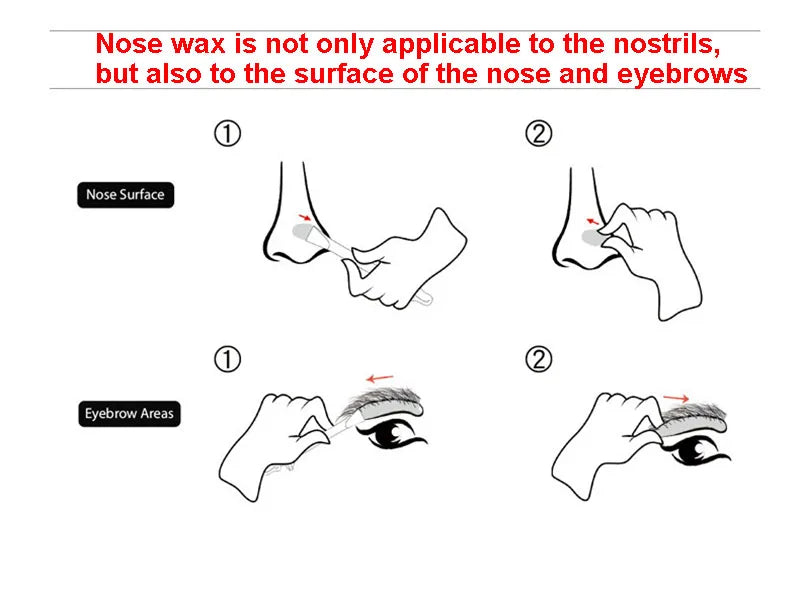 Nose wax is not only applicable to the nostrils, but also to the surface of the nose and eyebrows

Nose Surface

①

②

Eyebrow Areas

①

②