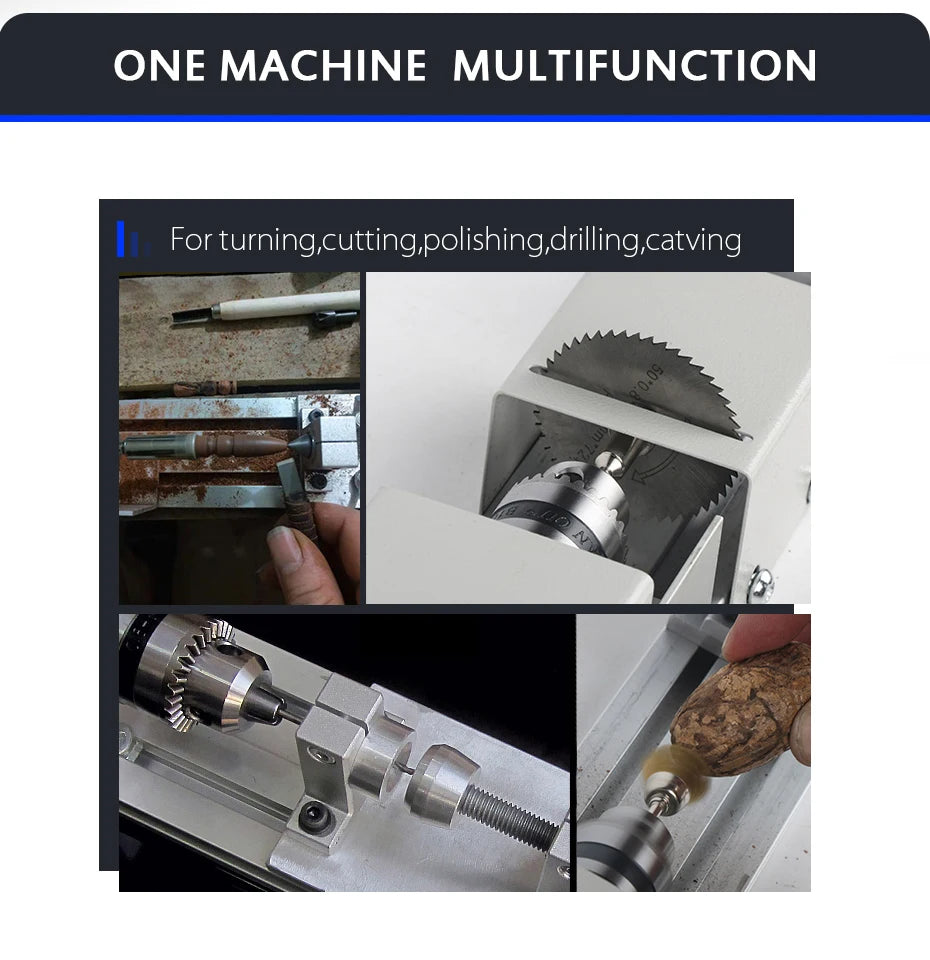 ONE MACHINE MULTIFUNCTION

For turning,cutting,polishing,drilling,catving