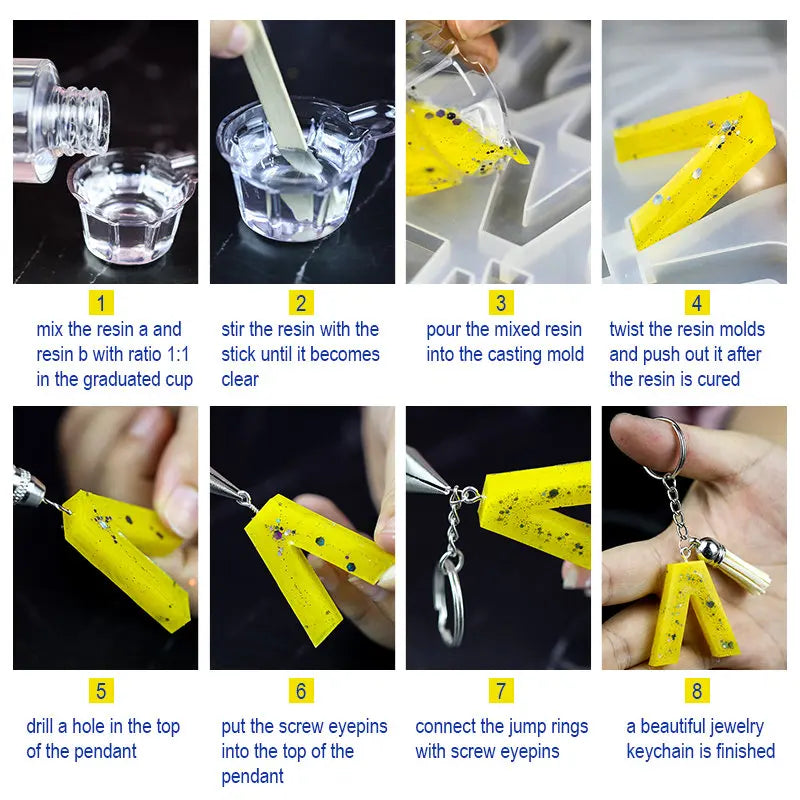 1
mix the resin a and resin b with ratio 1:1 in the graduated cup

2
stir the resin with the stick until it becomes clear

3
pour the mixed resin into the casting mold

4
twist the resin molds and push out it after the resin is cured

5
drill a hole in the top of the pendant

6
put the screw eyepins into the top of the pendant

7
connect the jump rings with screw eyepins

8
a beautiful jewelry keychain is finished