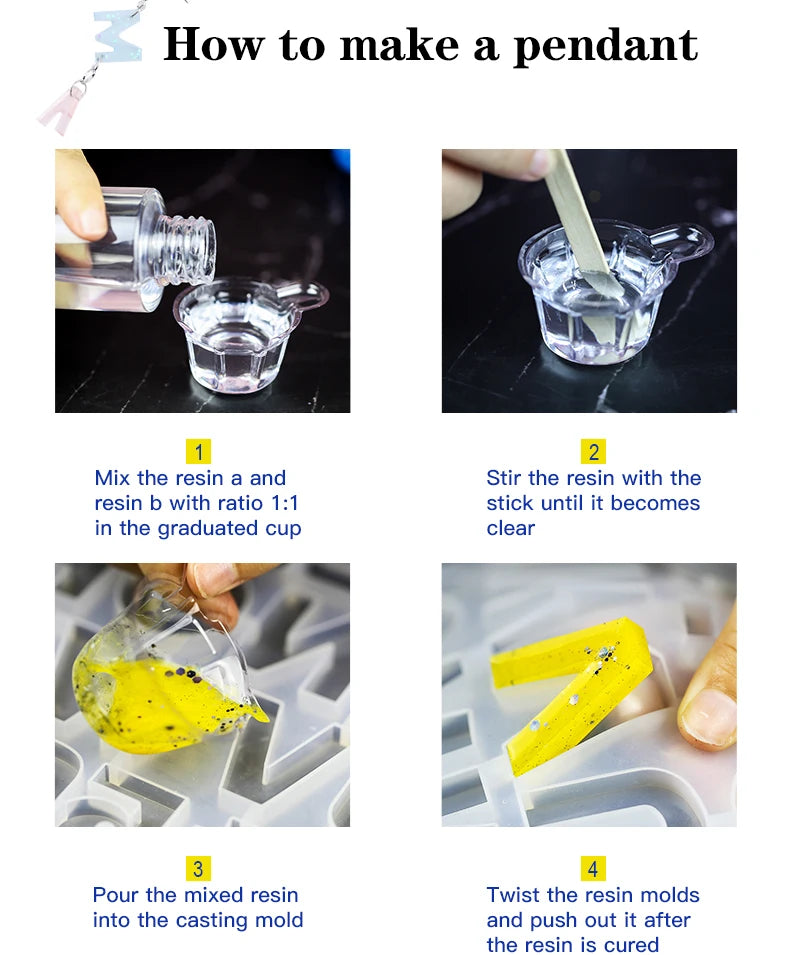 How to make a pendant

1
Mix the resin a and resin b with ratio 1:1 in the graduated cup

2
Stir the resin with the stick until it becomes clear

3
Pour the mixed resin into the casting mold

4
Twist the resin molds and push out it after the resin is cured