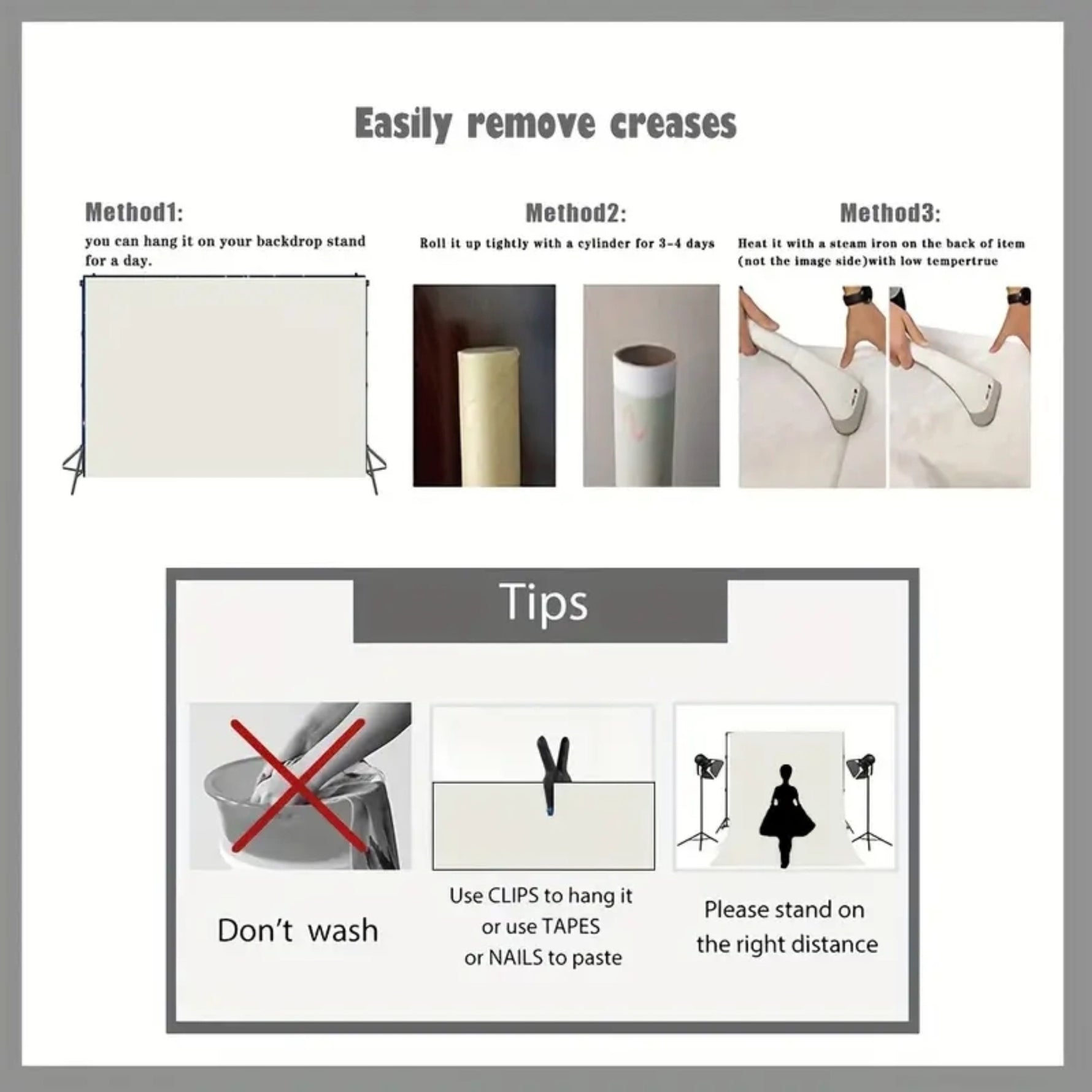 Easily remove creases

Method1:
you can hang it on your backdrop stand for a day.

Method2:
Roll it up tightly with a cylinder for 3-4 days

Method3:
Heat it with a steam iron on the back of item (not the image side)with low tempertrue

Tips

Don't wash

Use CLIPS to hang it or use TAPES or NAILS to paste

Please stand on the right distance