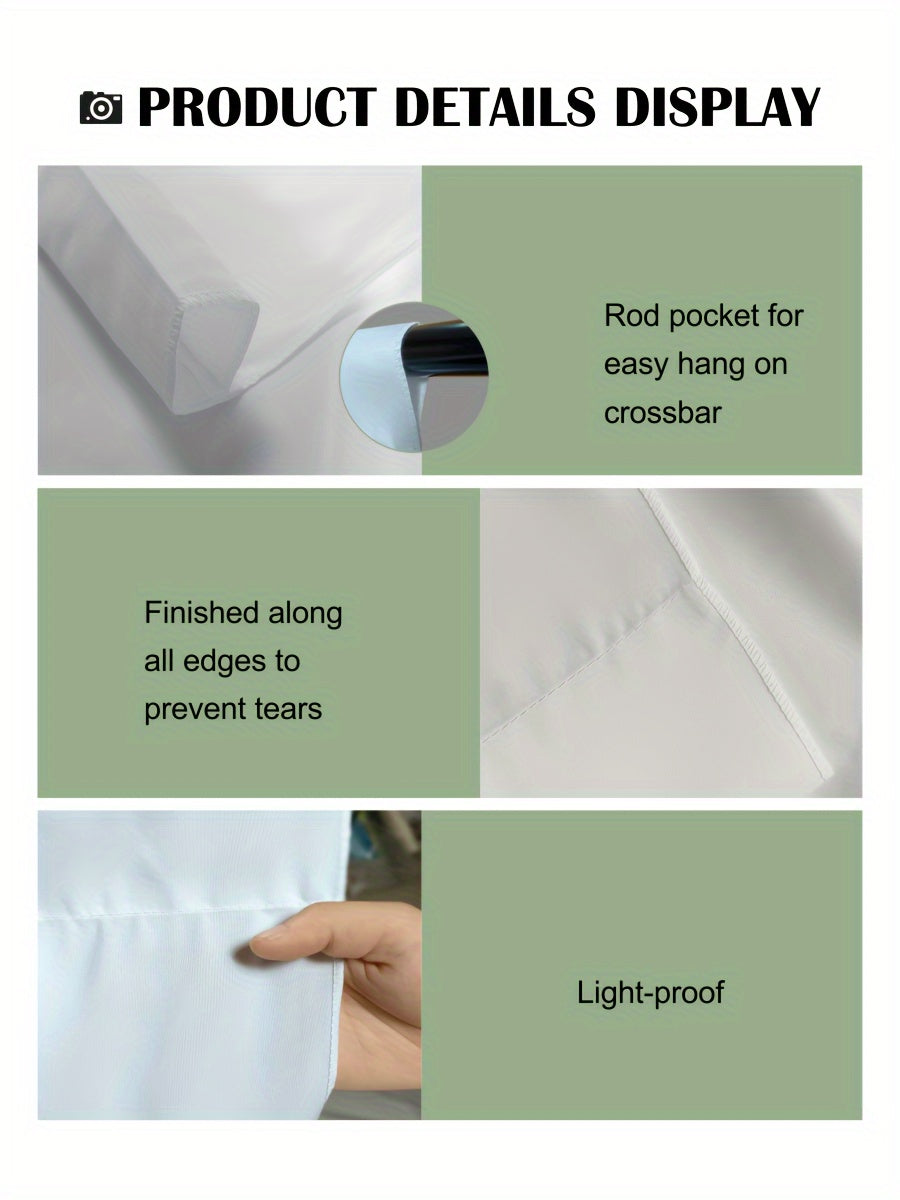 PRODUCT DETAILS DISPLAY

Rod pocket for easy hang on crossbar

Finished along all edges to prevent tears

Light-proof