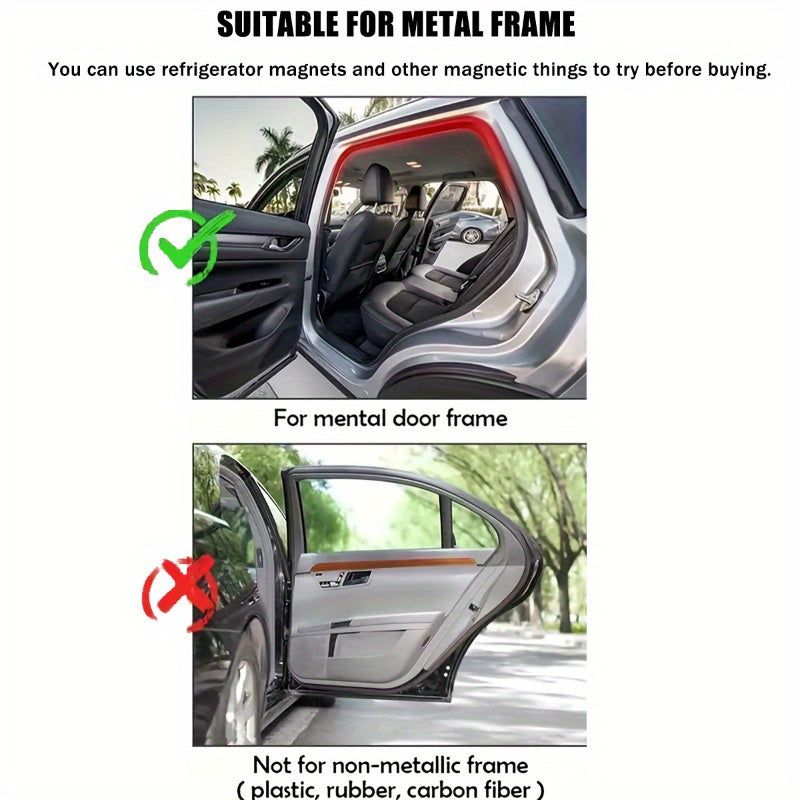 SUITABLE FOR METAL FRAME

You can use refrigerator magnets and other magnetic things to try before buying.

For mental door frame

Not for non-metallic frame
( plastic, rubber, carbon fiber )