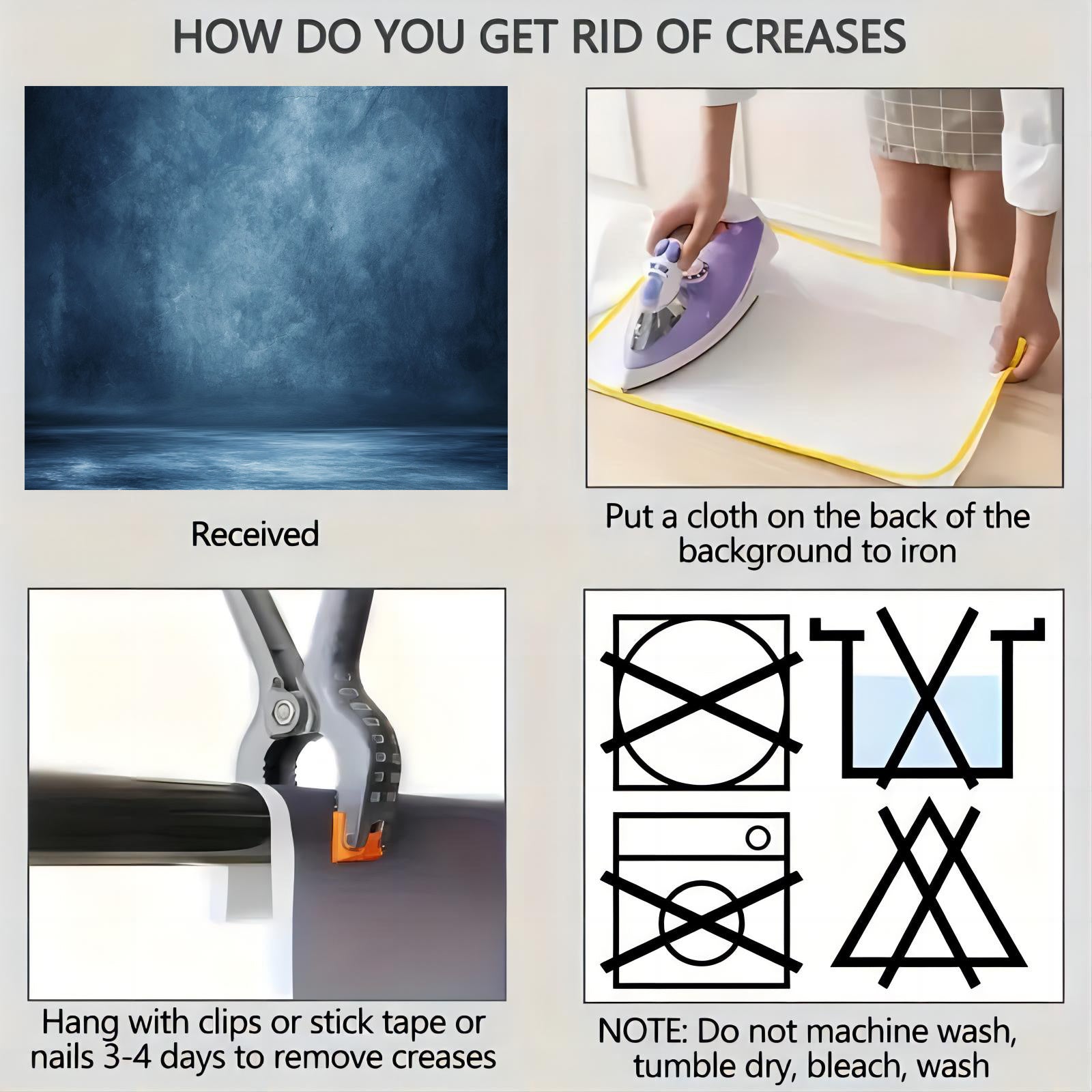 HOW DO YOU GET RID OF CREASES

Received

Put a cloth on the back of the background to iron

Hang with clips or stick tape or nails 3-4 days to remove creases

NOTE: Do not machine wash, tumble dry, bleach, wash