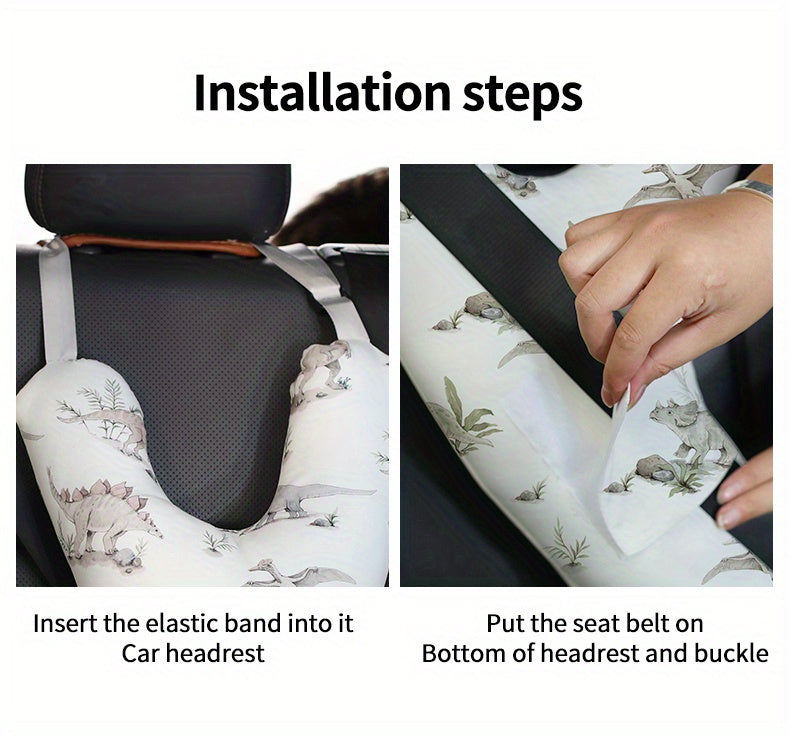 Installation steps

Insert the elastic band into it
Car headrest

Put the seat belt on
Bottom of headrest and buckle